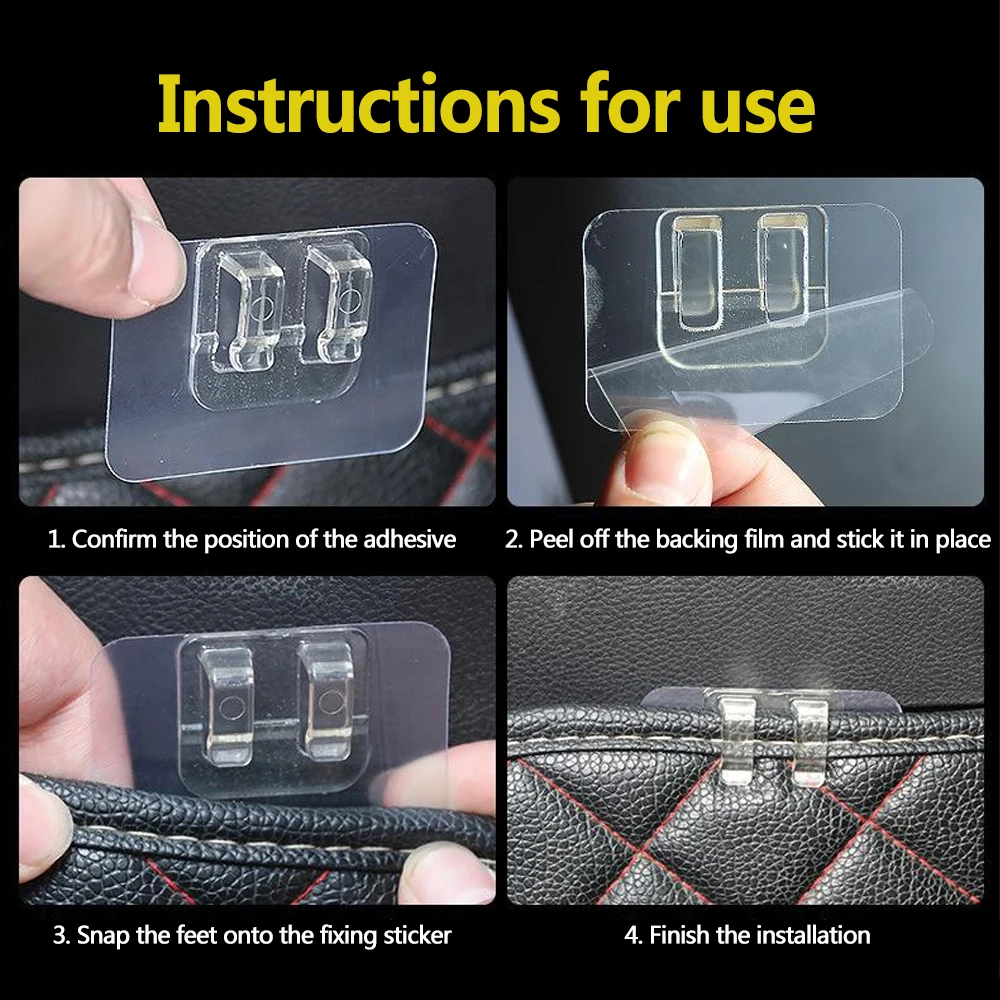 Instructions for use

1. Confirm the position of the adhesive

2. Peel off the backing film and stick it in place

3. Snap the feet onto the fixing sticker

4. Finish the installation