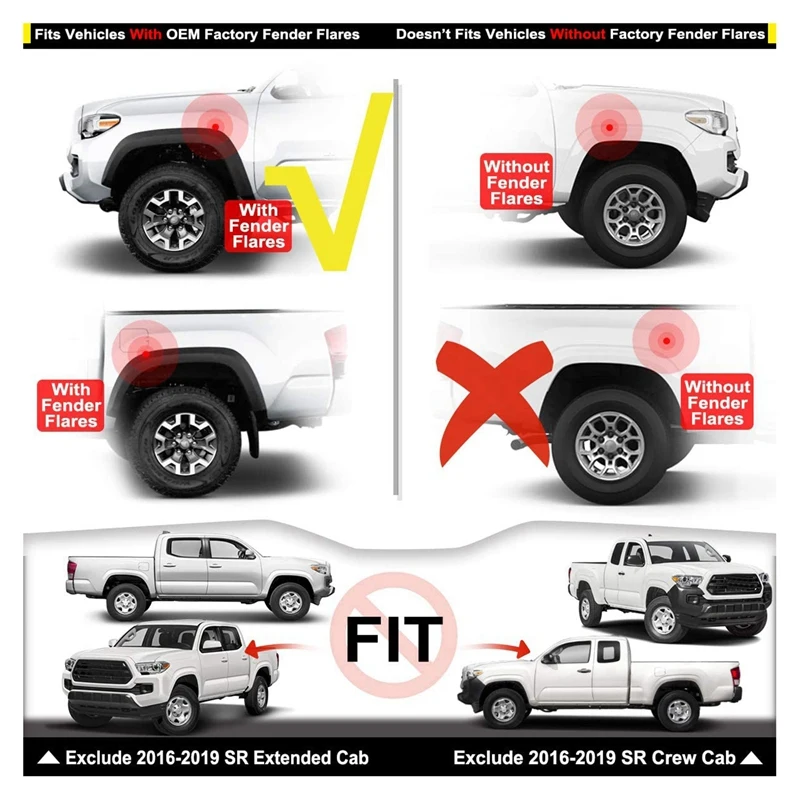 Fits Vehicles With OEM Factory Fender Flares

Doesn't Fits Vehicles Without Factory Fender Flares

With Fender Flares

Without Fender Flares

With Fender Flares

Without Fender Flares

FIT

▲ Exclude 2016-2019 SR Extended Cab

Exclude 2016-2019 SR Crew Cab ▲