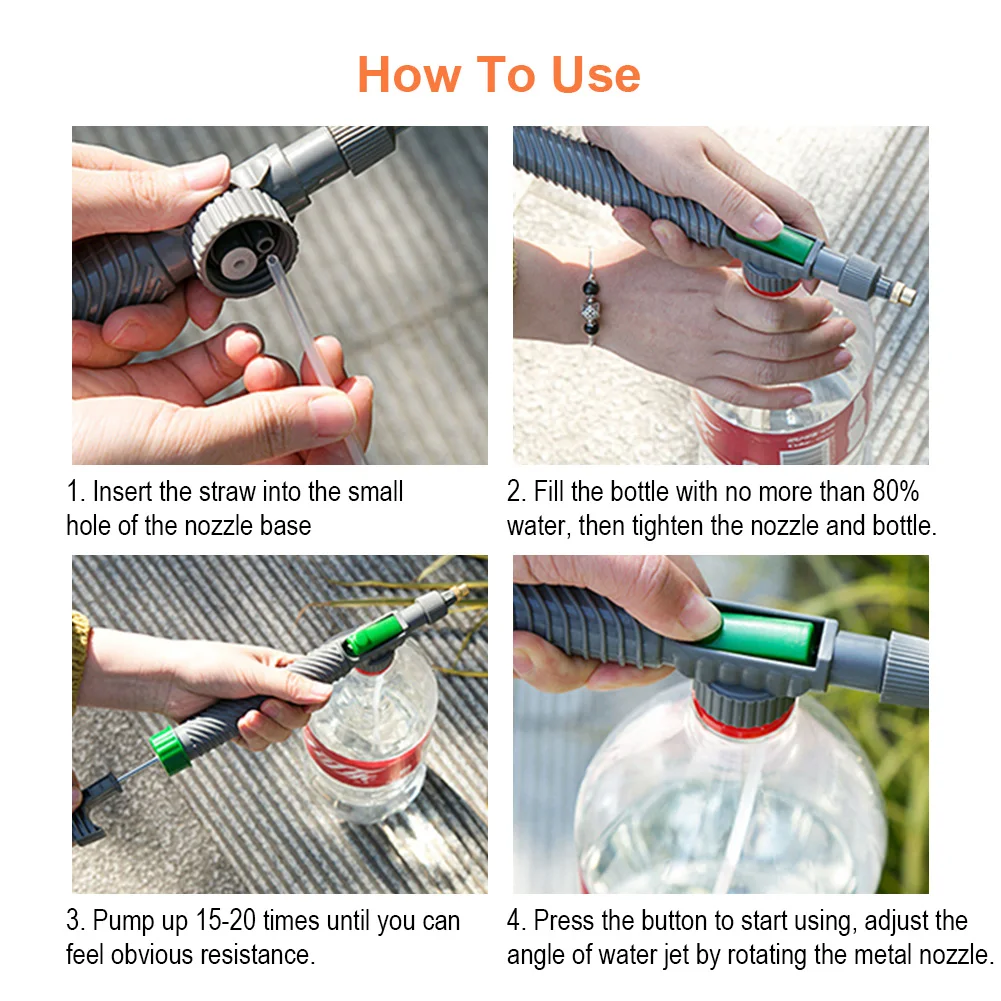 How To Use

1. Insert the straw into the small hole of the nozzle base

2. Fill the bottle with no more than 80% water, then tighten the nozzle and bottle.

3. Pump up 15-20 times until you can feel obvious resistance.

4. Press the button to start using, adjust the angle of water jet by rotating the metal nozzle.