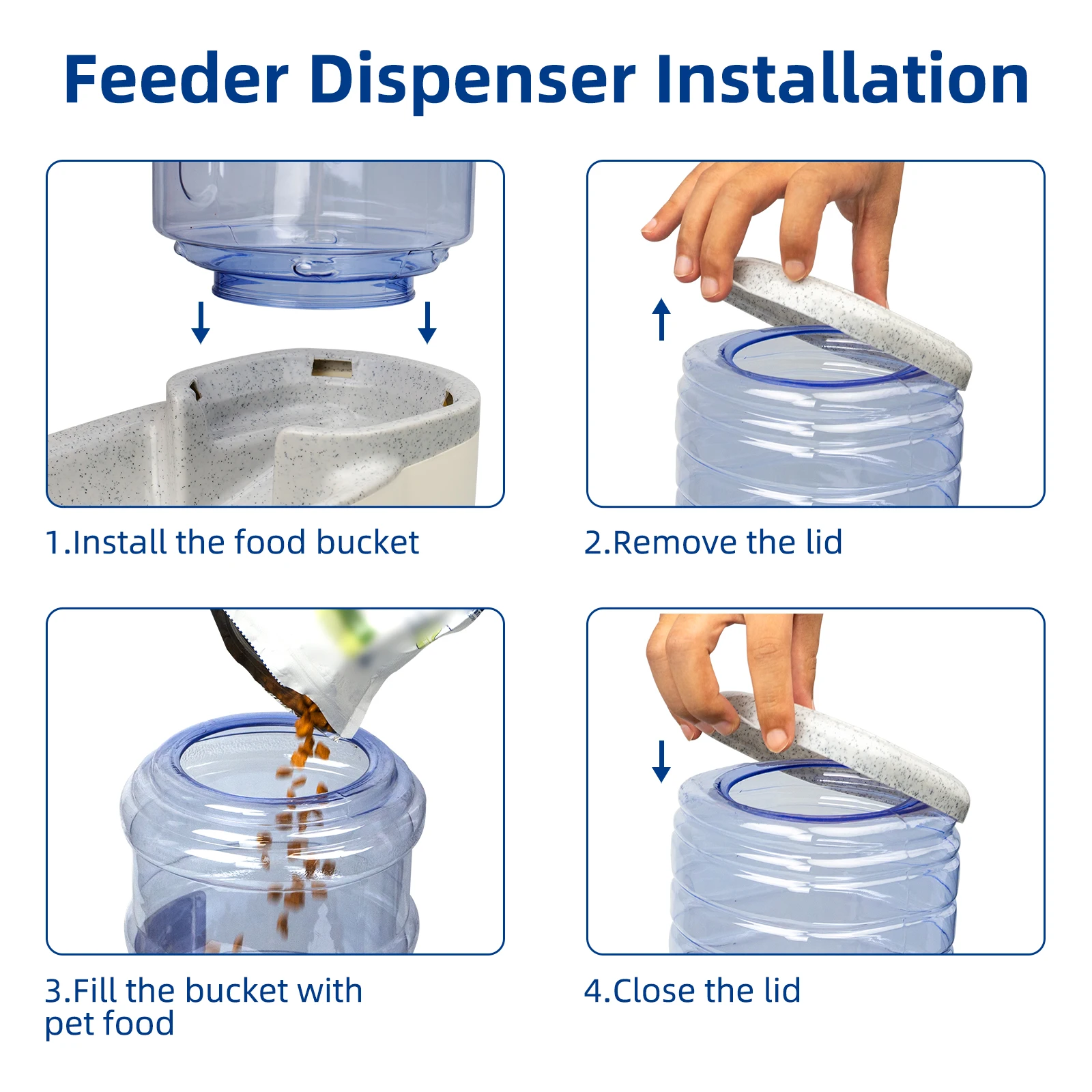 Feeder Dispenser Installation

1.Install the food bucket

2.Remove the lid

3.Fill the bucket with pet food

4.Close the lid