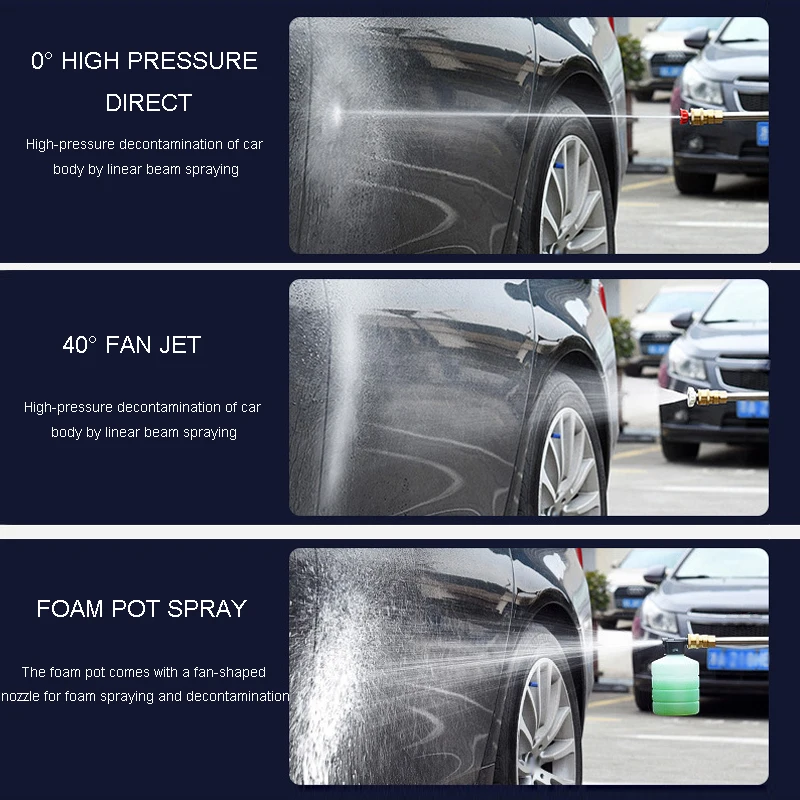 0° HIGH PRESSURE DIRECT

High-pressure decontamination of car body by linear beam spraying

40° FAN JET

High-pressure decontamination of car body by linear beam spraying

FOAM POT SPRAY

The foam pot comes with a fan-shaped nozzle for foam spraying and decontamination