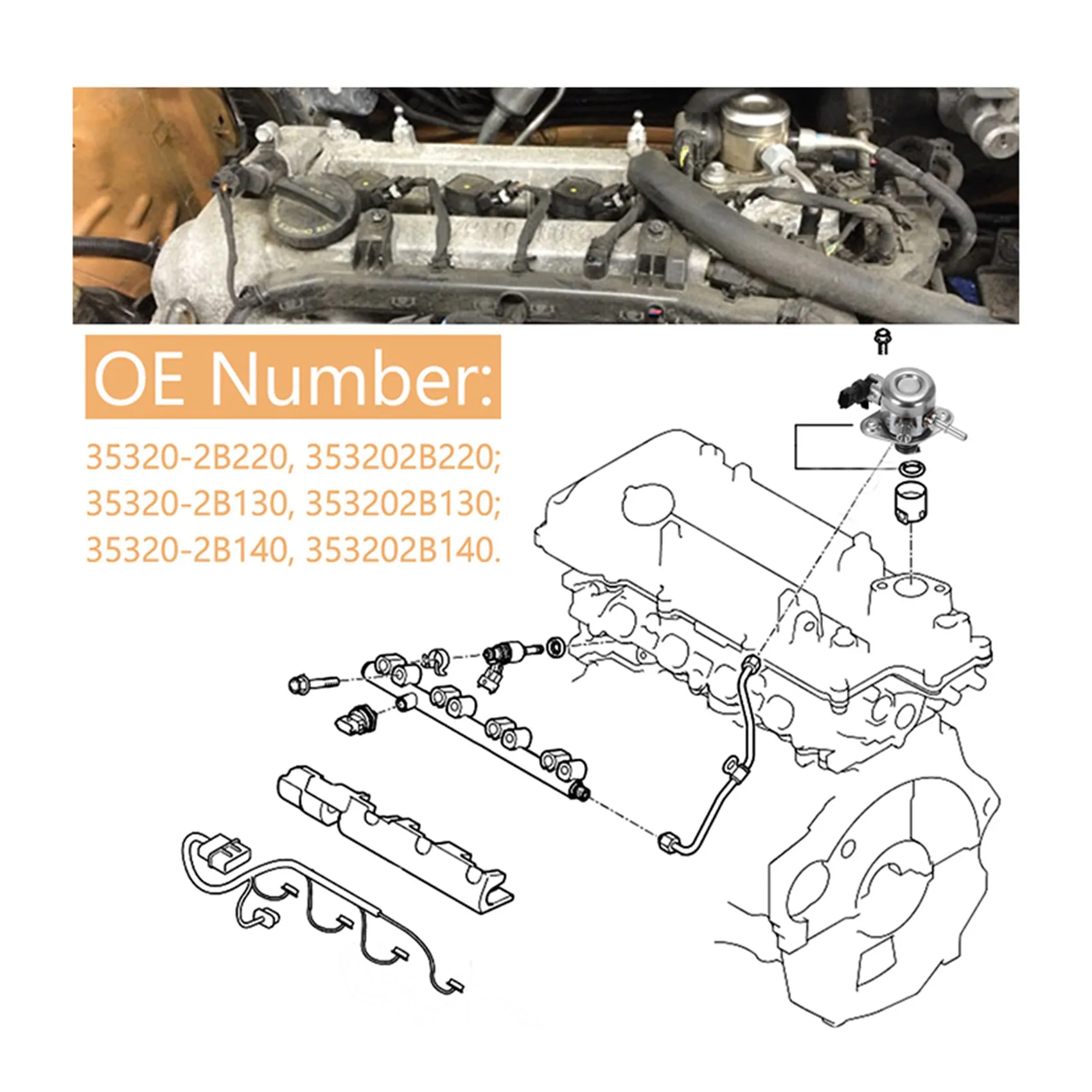 OE Number:

35320-2B220, 353202B220;
35320-2B130, 353202B130;
35320-2B140, 353202B140.