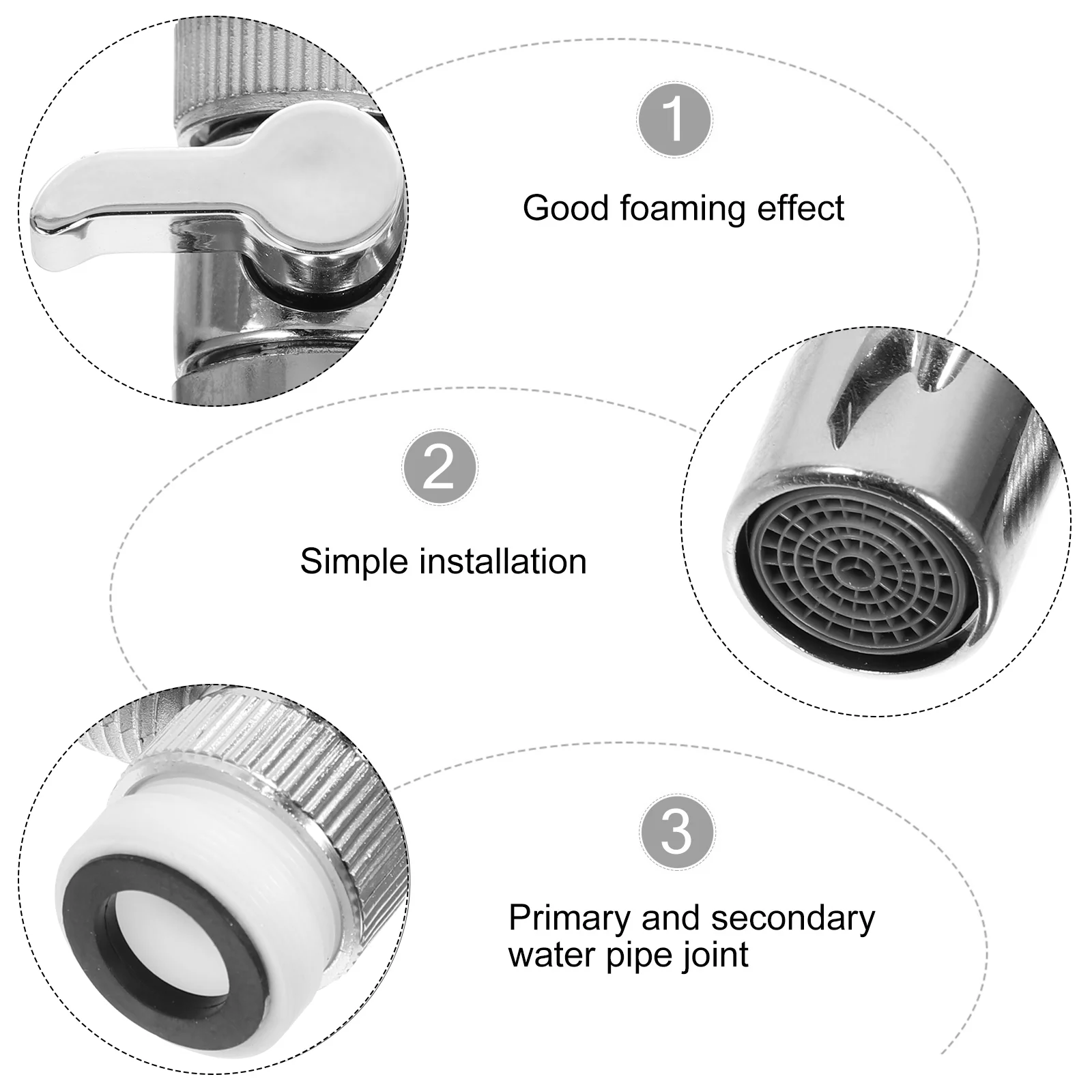 1

Good foaming effect

2

Simple installation

3

Primary and secondary water pipe joint