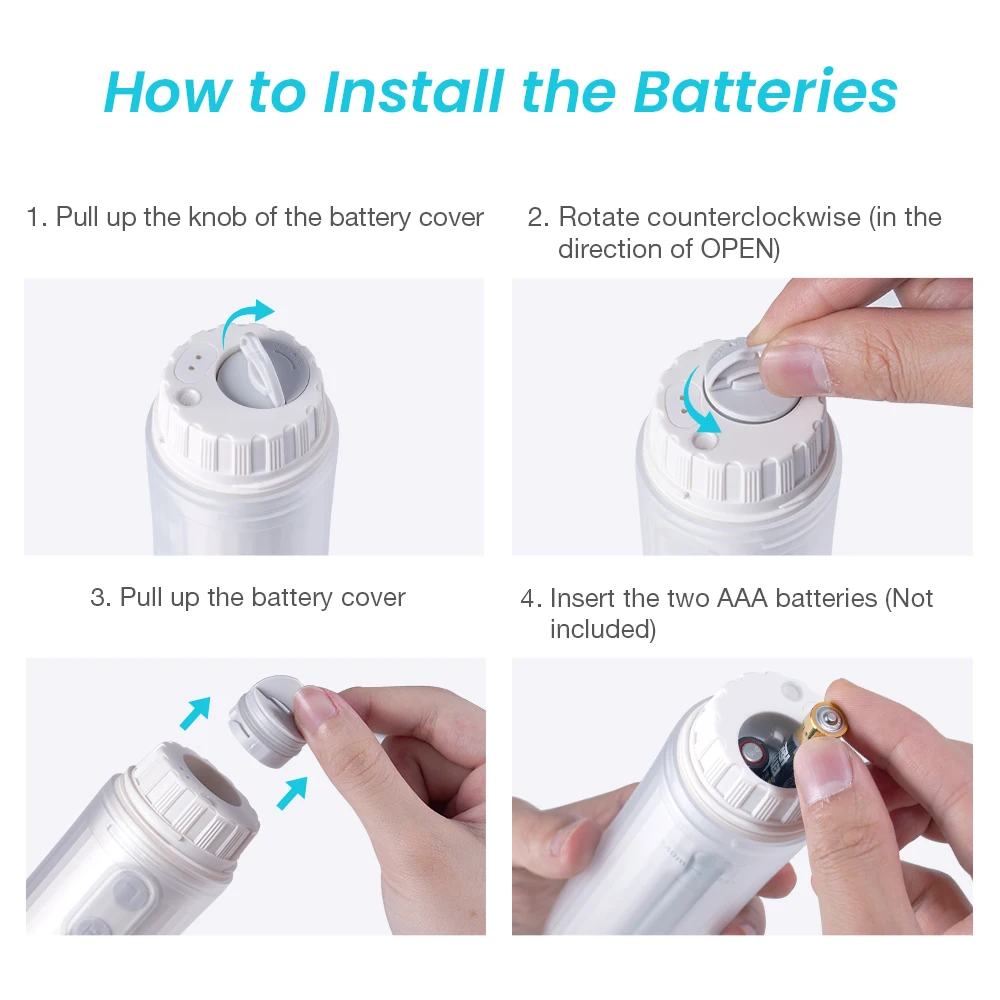 How to Install the Batteries

1. Pull up the knob of the battery cover

2. Rotate counterclockwise (in the direction of OPEN)

3. Pull up the battery cover

4. Insert the two AAA batteries (Not included)