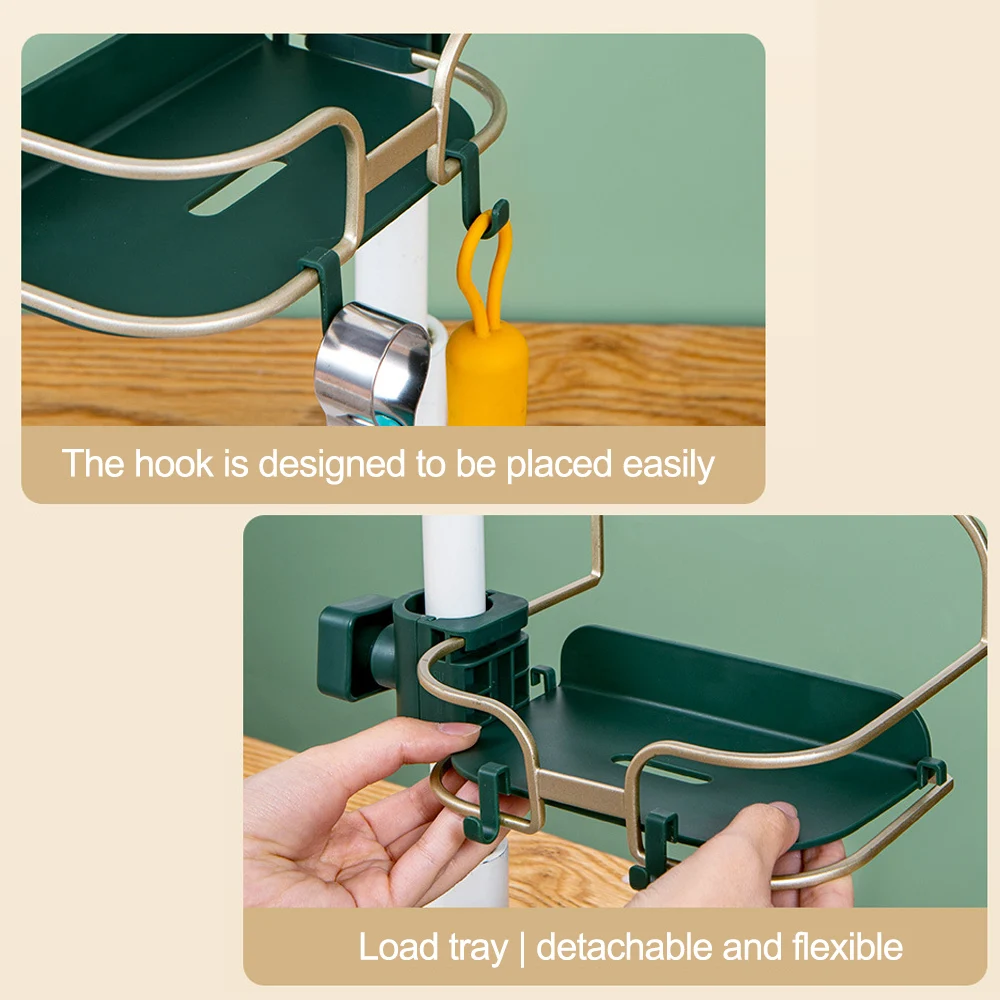 The hook is designed to be placed easily

Load tray | detachable and flexible