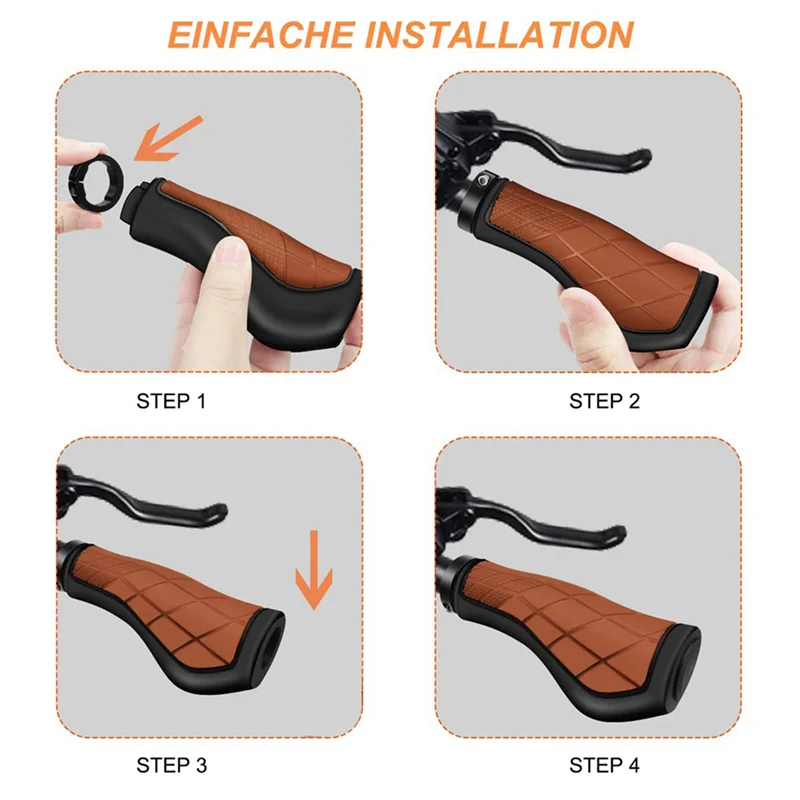 EINFACHE INSTALLATION

STEP 1

STEP 2

STEP 3

STEP 4