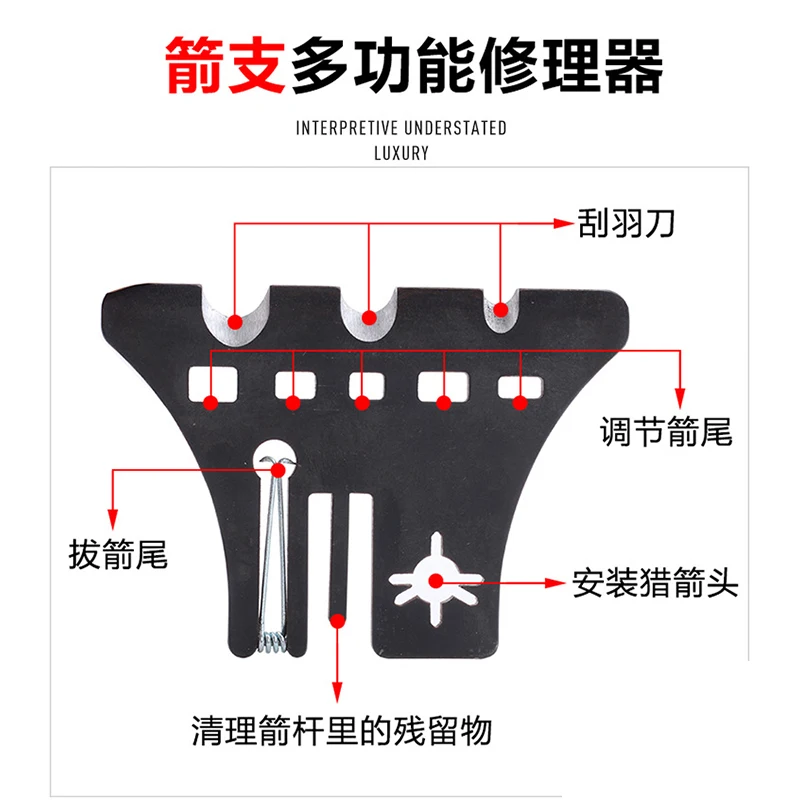 箭支多功能修理器

INTERPRETIVE UNDERSTATED LUXURY

刮羽刀

调节箭尾

拔箭尾

安装猎箭头

清理箭杆里的残留物