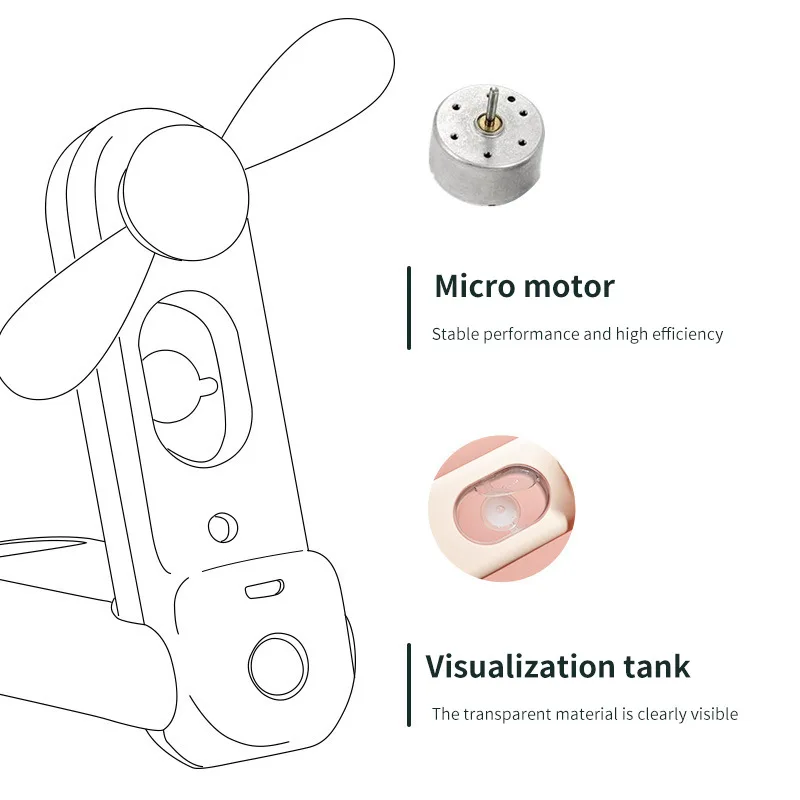 Micro motor

Stable performance and high efficiency

Visualization tank

The transparent material is clearly visible