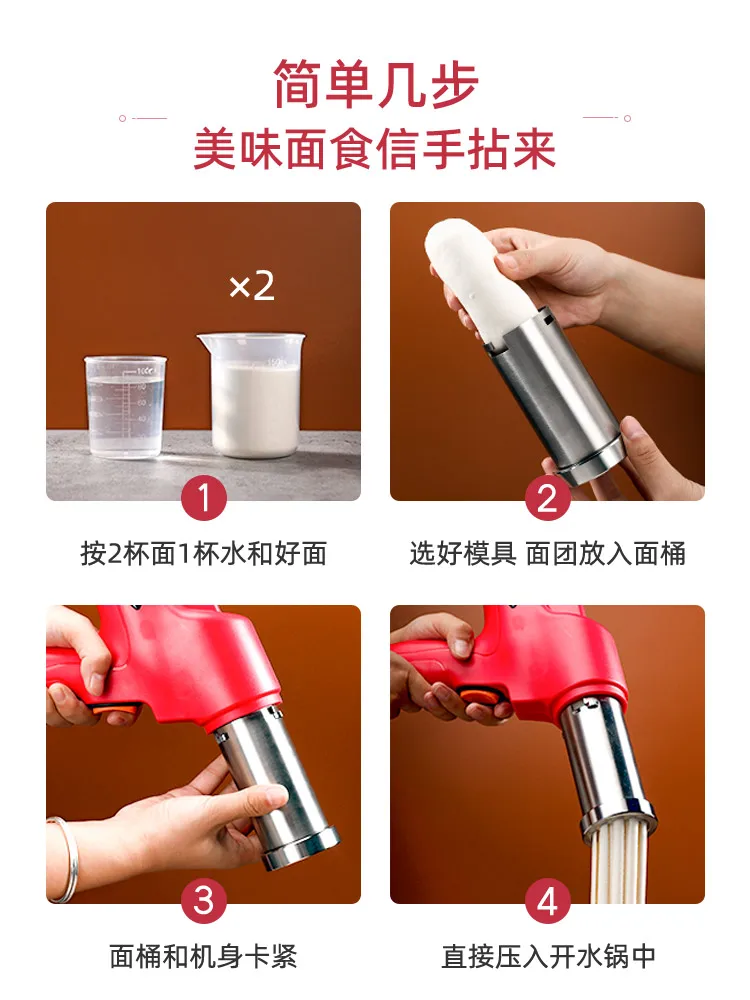 简单几步

美味面食信手拈来

×2

1

按2杯面1杯水和好面

2

选好模具 面团放入面桶

3

面桶和机身卡紧

4

直接压入开水锅中