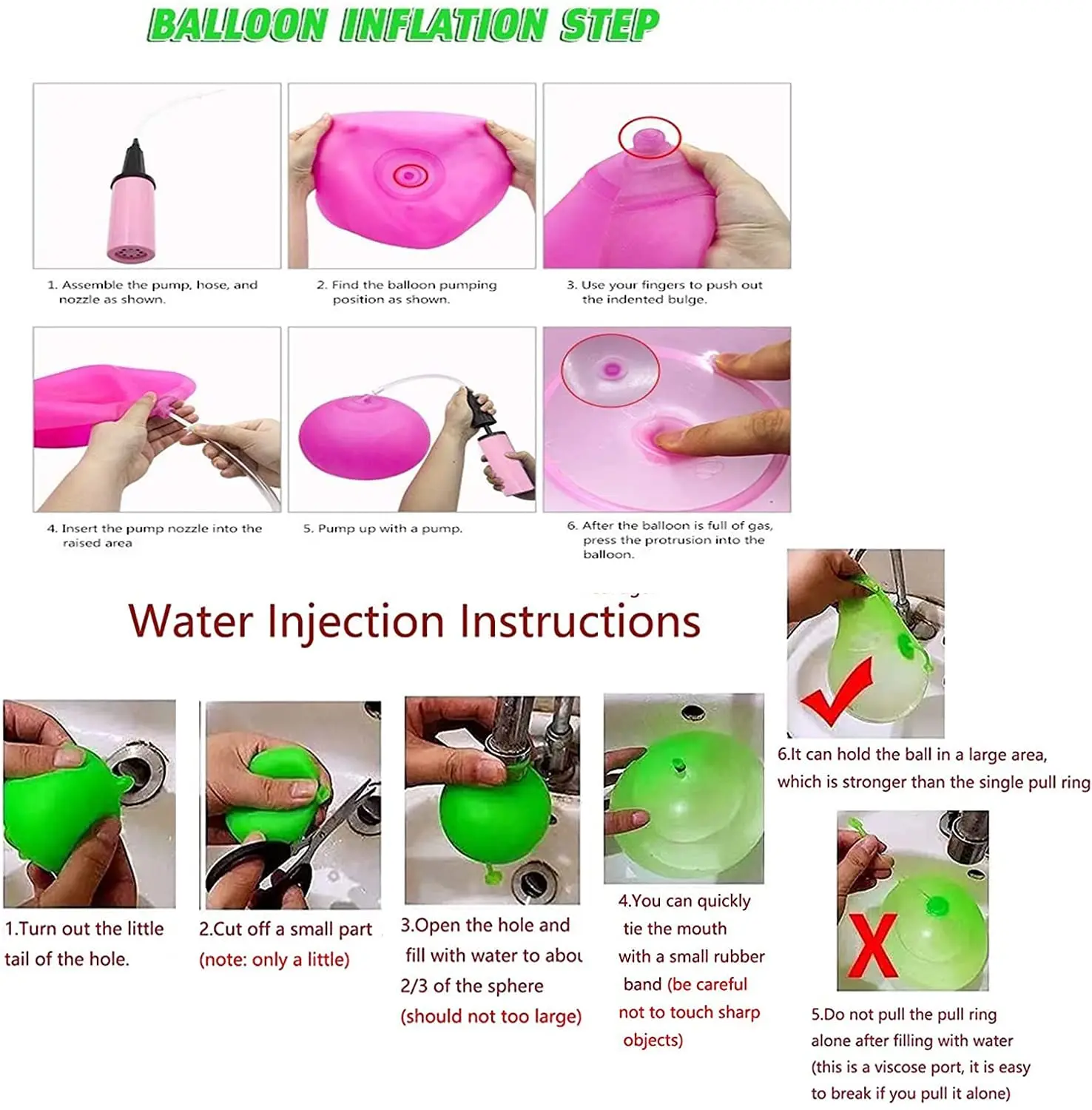 BALLOON INFLATION STEP

1. Assemble the pump, hose, and nozzle as shown.

2. Find the balloon pumping position as shown.

3. Use your fingers to push out the indented bulge.

4. Insert the pump nozzle into the raised area

5. Pump up with a pump.

6. After the balloon is full of gas, press the protrusion into the balloon.

Water Injection Instructions

1.Turn out the little tail of the hole.

2.Cut off a small part (note: only a little)

3.Open the hole and fill with water to abou 2/3 of the sphere (should not too large)

4.You can quickly tie the mouth with a small rubber band (be careful not to touch sharp objects)

6.It can hold the ball in a large area, which is stronger than the single pull ring

5.Do not pull the pull ring alone after filling with water (this is a viscose port, it is easy to break if you pull it alone)