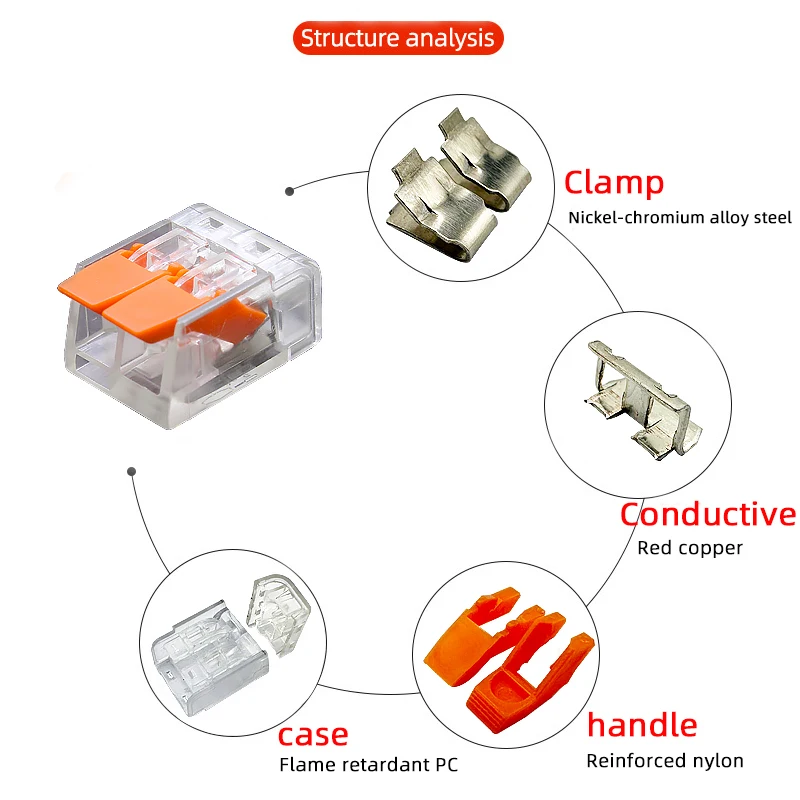 Structure analysis

Clamp
Nickel-chromium alloy steel

Conductive
Red copper

handle
Reinforced nylon

case
Flame retardant PC