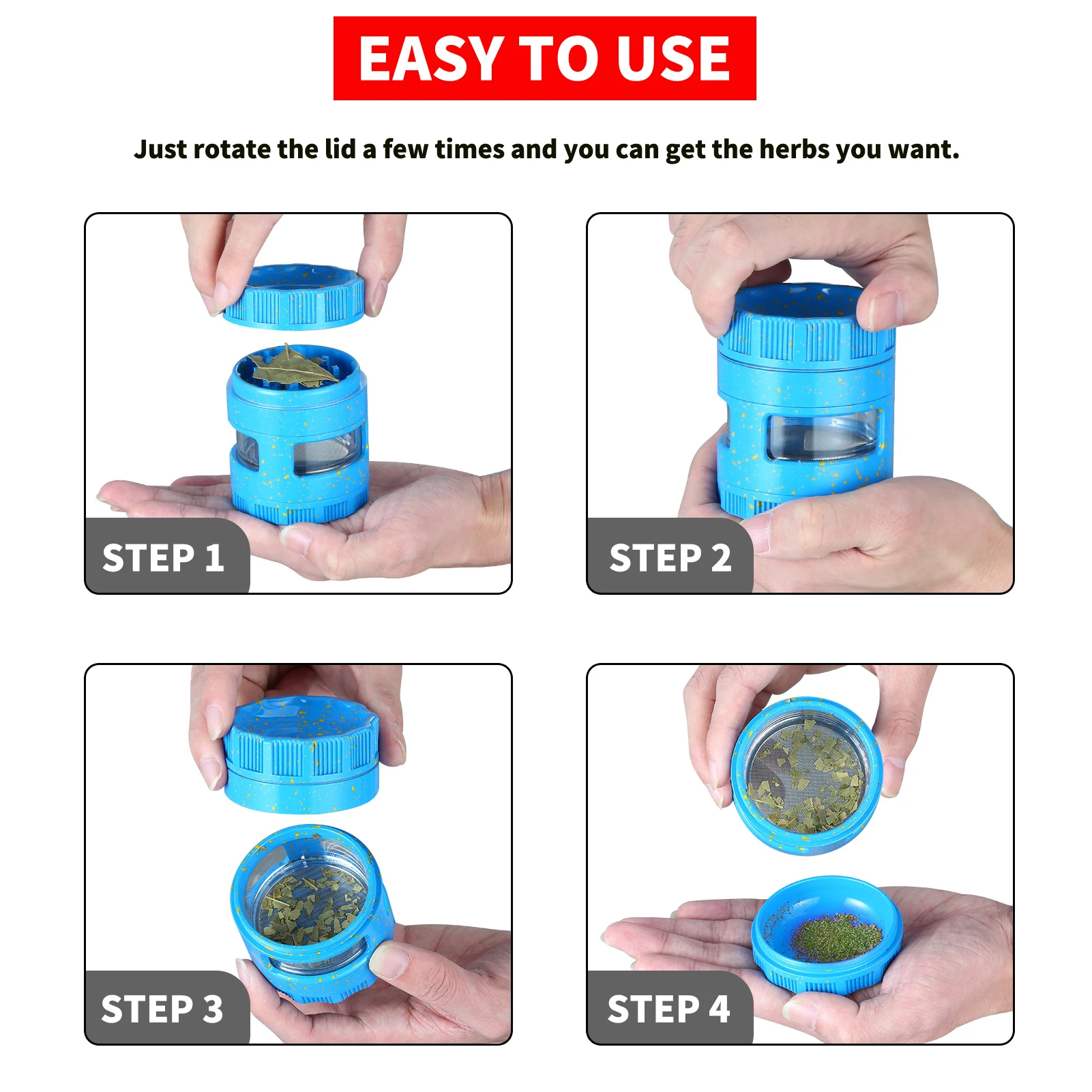 EASY TO USE

Just rotate the lid a few times and you can get the herbs you want.

STEP 1

STEP 2

STEP 3

STEP 4