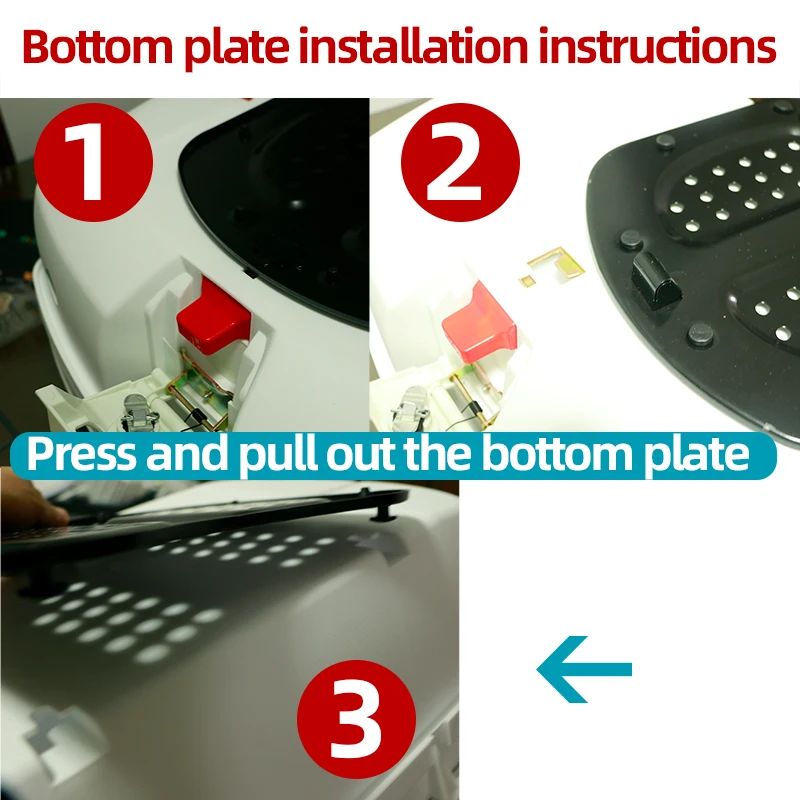 Bottom plate installation instructions

1

2

Press and pull out the bottom plate

3