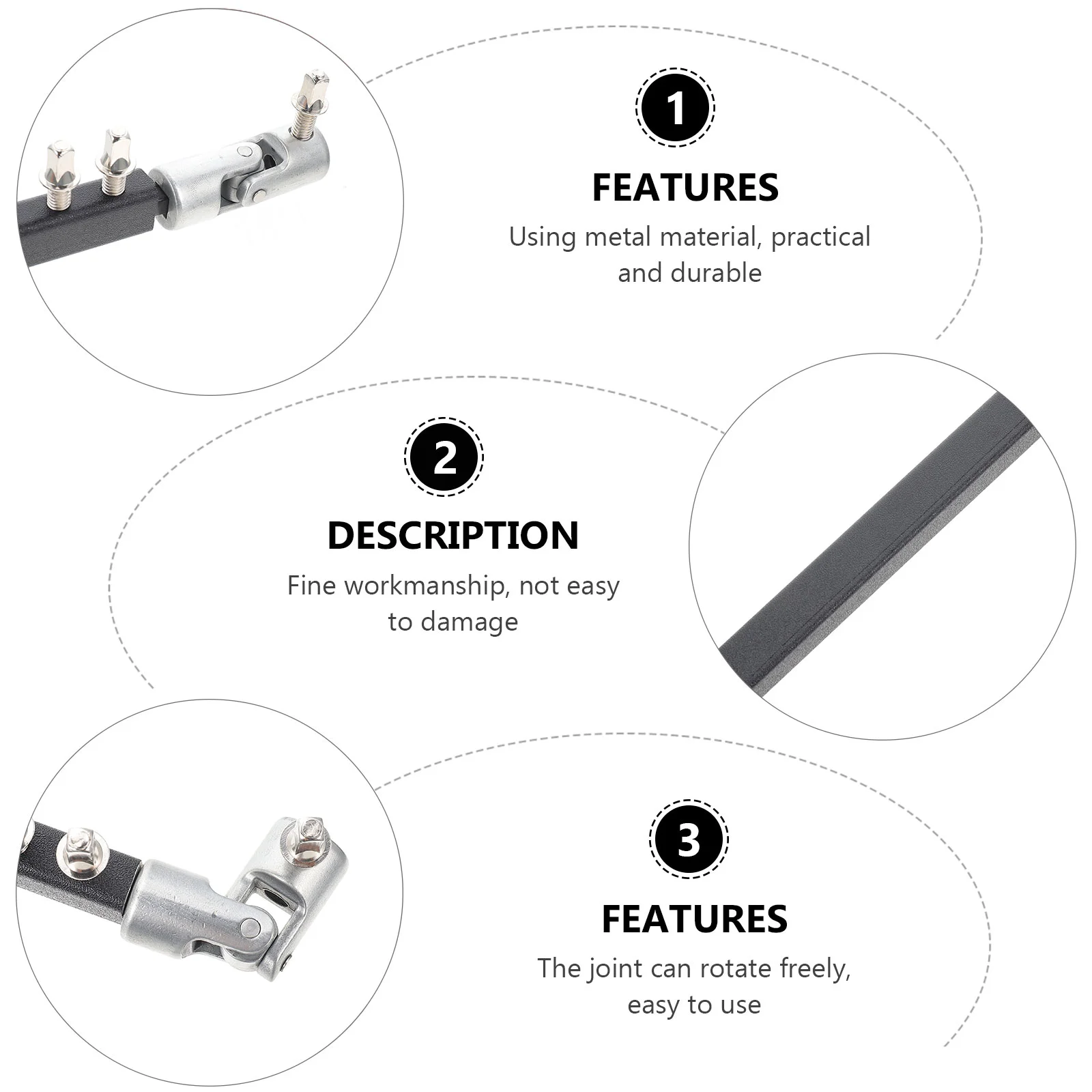 1

FEATURES

Using metal material, practical and durable

2

DESCRIPTION

Fine workmanship, not easy to damage

3

FEATURES

The joint can rotate freely, easy to use