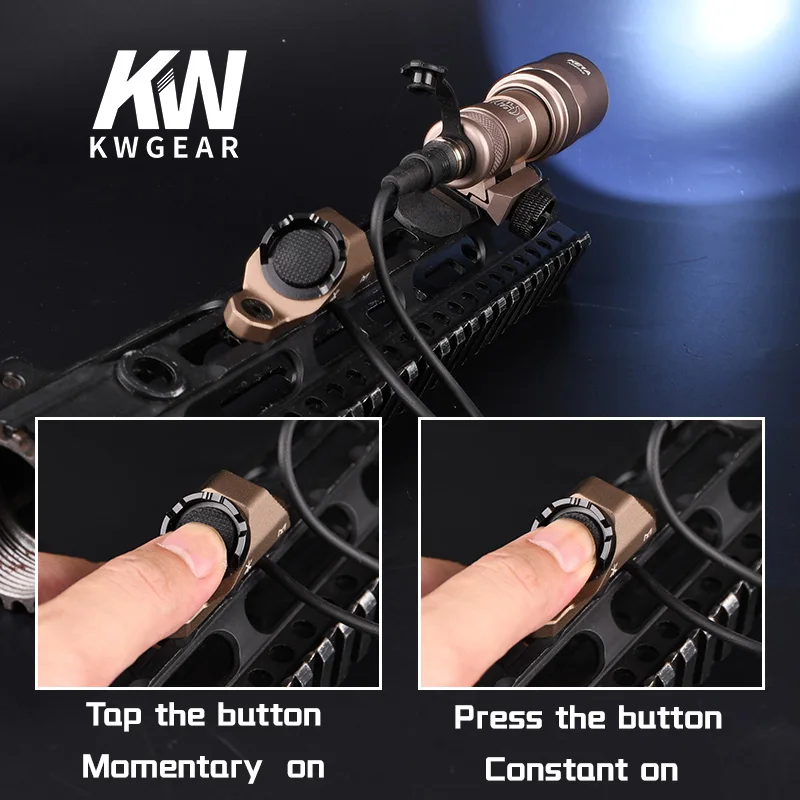 KW
KWGEAR

Tap the button
Momentary on

Press the button
Constant on