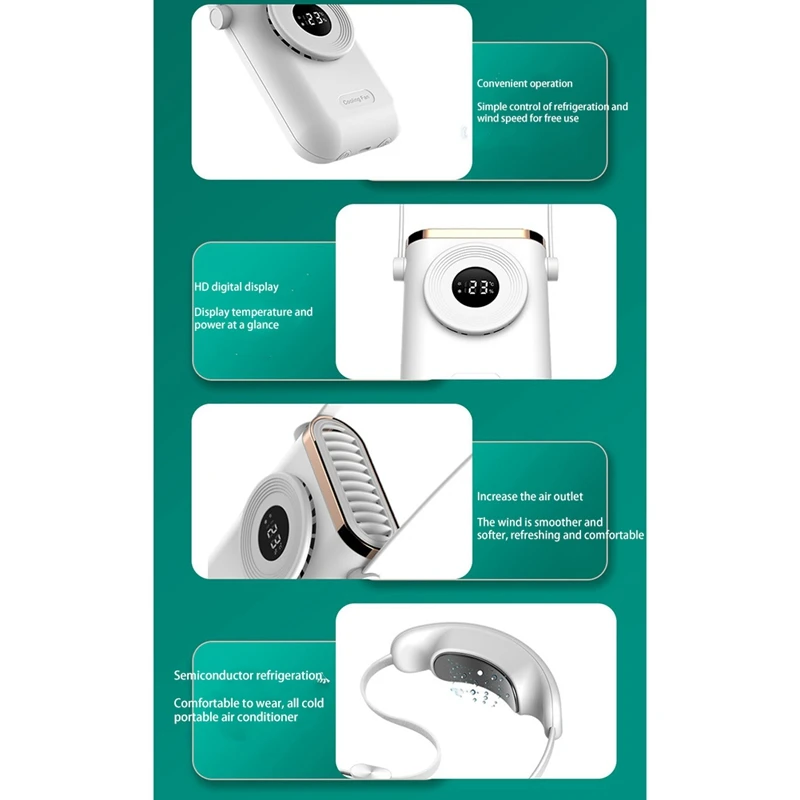 23

Cooling Fan

Convenient operation

Simple control of refrigeration and wind speed for free use

HD digital display

Display temperature and power at a glance

23

23

Increase the air outlet

The wind is smoother and softer, refreshing and comfortable

Semiconductor refrigeration

Comfortable to wear, all cold portable air conditioner