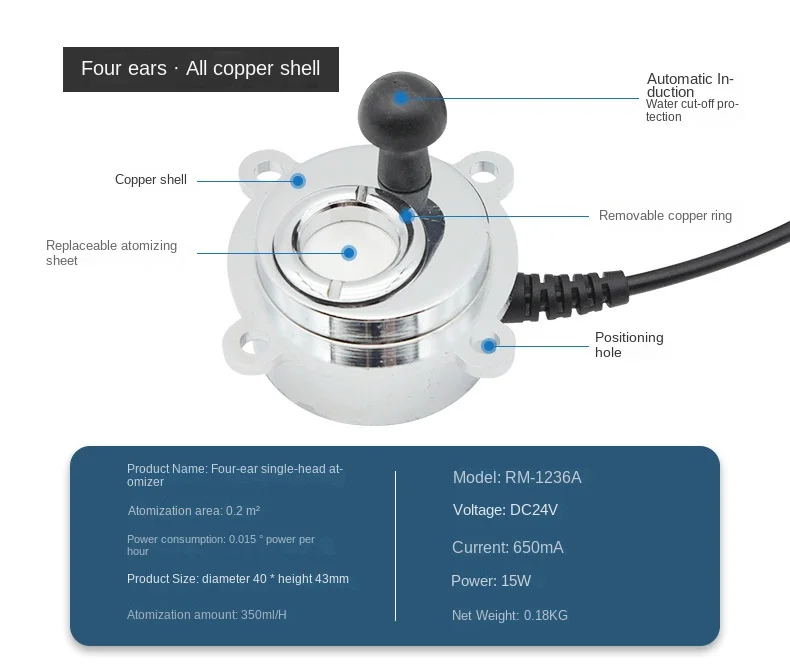 Four ears · All copper shell

Automatic Induction
Water cut-off protection

Copper shell

Removable copper ring

Replaceable atomizing sheet

Positioning hole

Product Name: Four-ear single-head atomizer

Atomization area: 0.2 m²

Power consumption: 0.015 ° power per hour

Product Size: diameter 40 * height 43mm

Atomization amount: 350ml/H

Model: RM-1236A

Voltage: DC24V

Current: 650mA

Power: 15W

Net Weight: 0.18KG