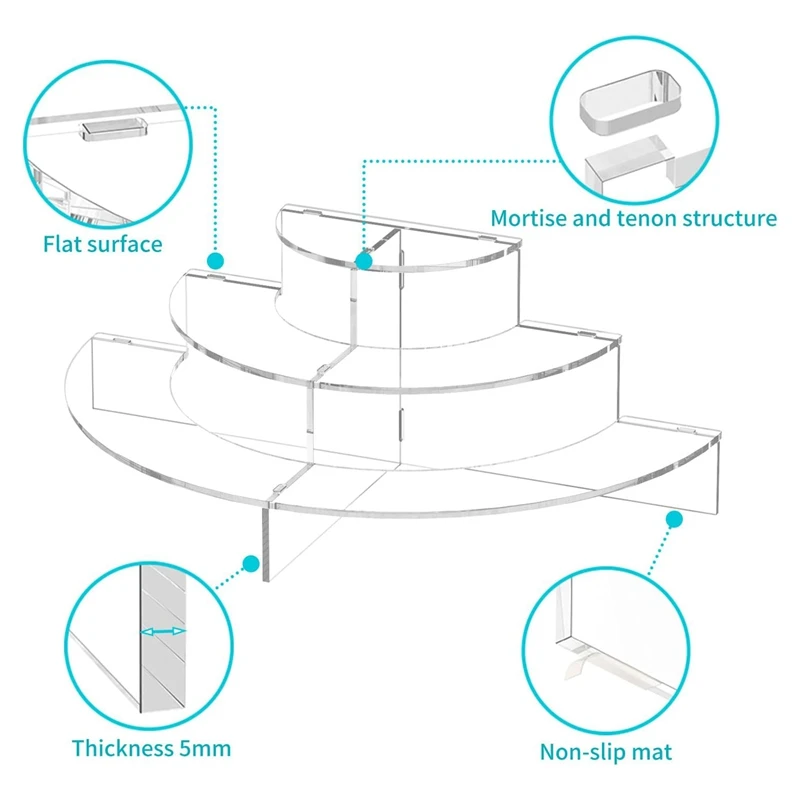 Flat surface

Mortise and tenon structure

Thickness 5mm

Non-slip mat