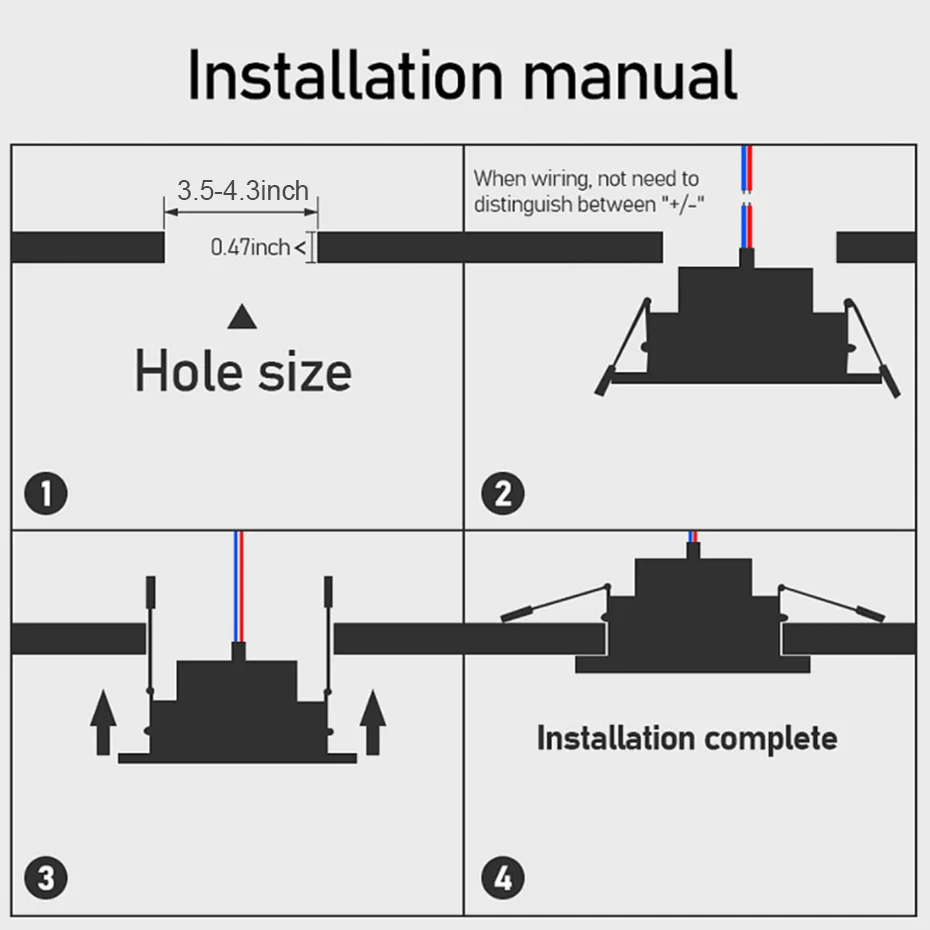 Installation manual

3.5-4.3inch

0.47inch <

Hole size

1

When wiring, not need to distinguish between "+/-"

2

3

Installation complete

4