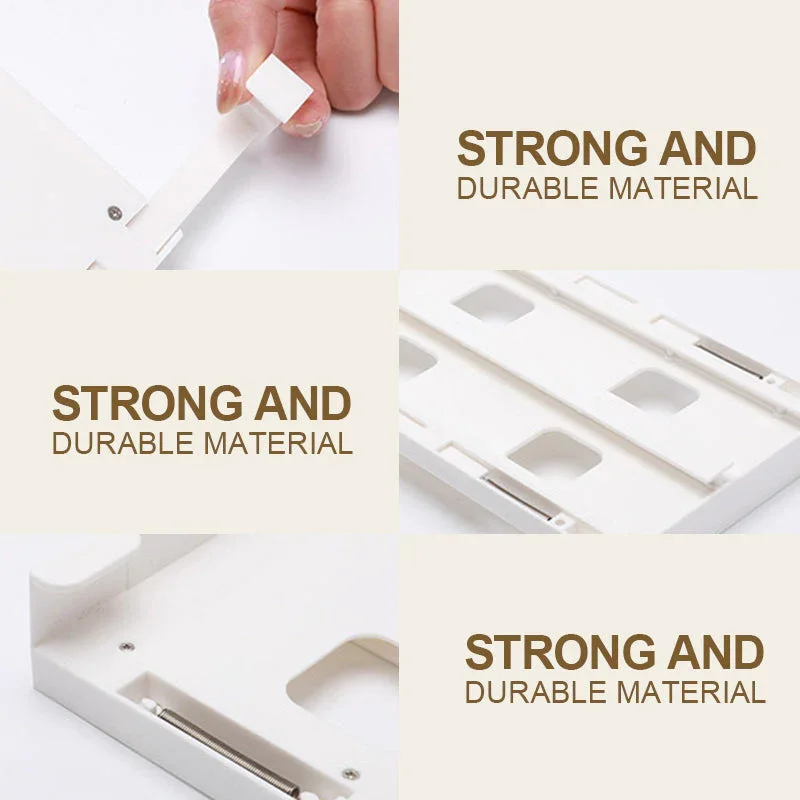 STRONG AND
DURABLE MATERIAL

STRONG AND
DURABLE MATERIAL

STRONG AND
DURABLE MATERIAL