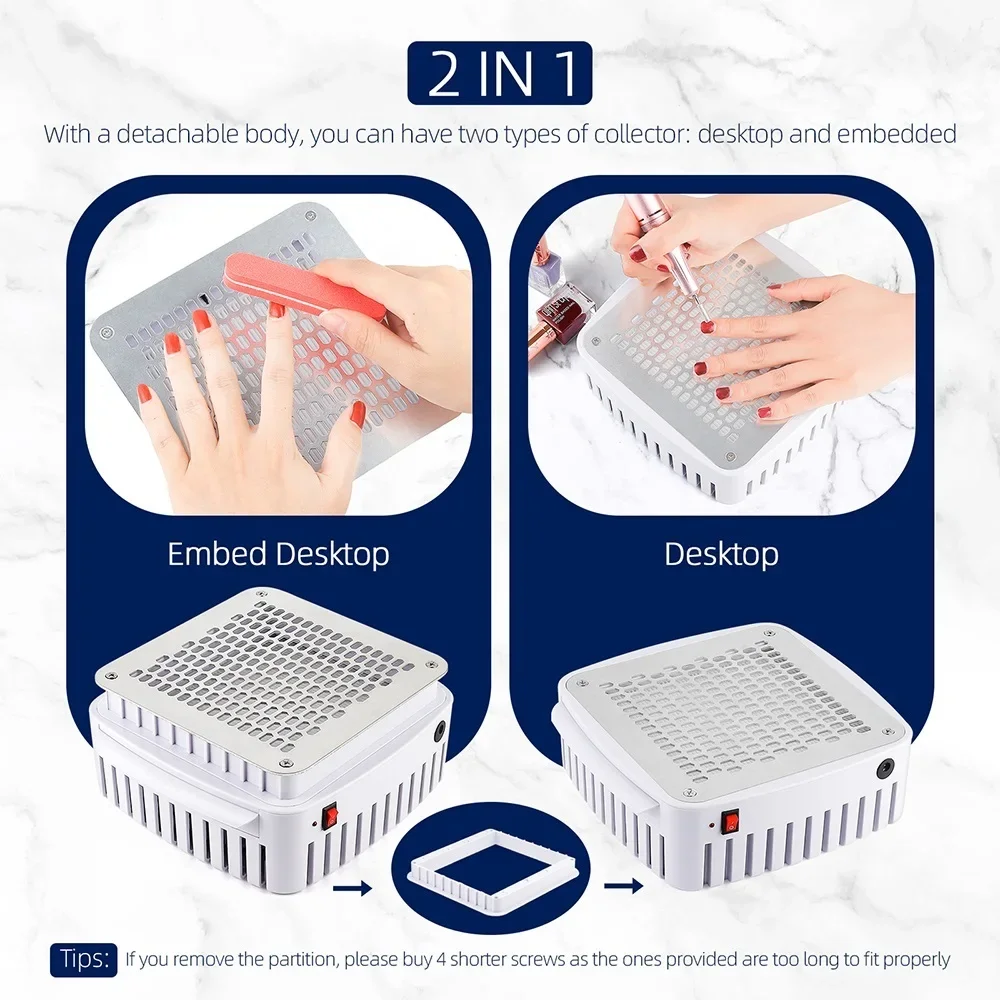 2 IN 1

With a detachable body, you can have two types of collector: desktop and embedded

Embed Desktop

Desktop

Tips: If you remove the partition, please buy 4 shorter screws as the ones provided are too long to fit properly