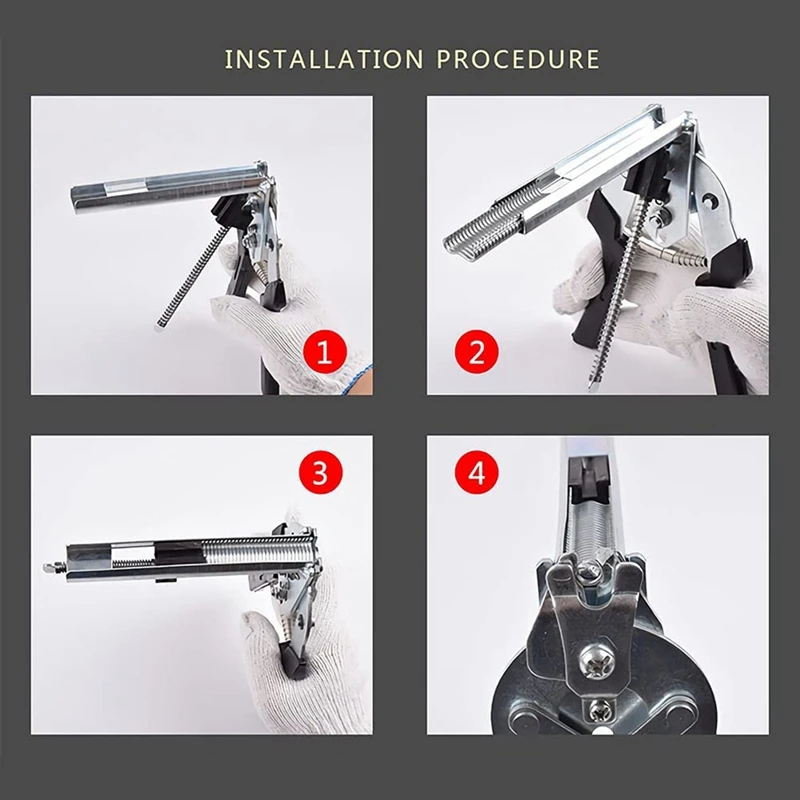 INSTALLATION PROCEDURE

1

2

3

4