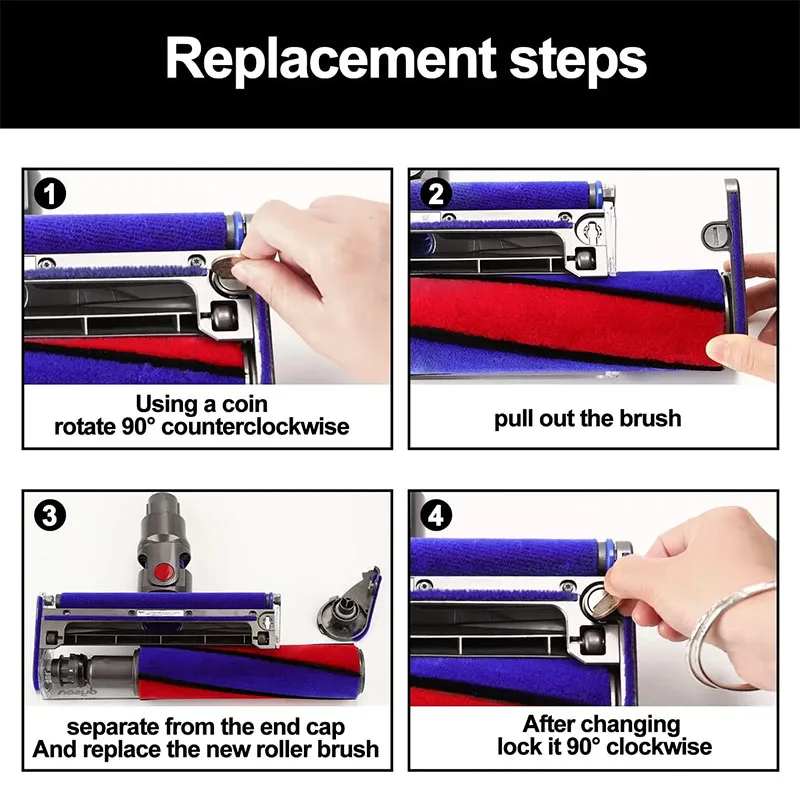 Replacement steps

1

Using a coin
rotate 90° counterclockwise

2

pull out the brush

3

dyson

separate from the end cap
And replace the new roller brush

4

After changing
lock it 90° clockwise