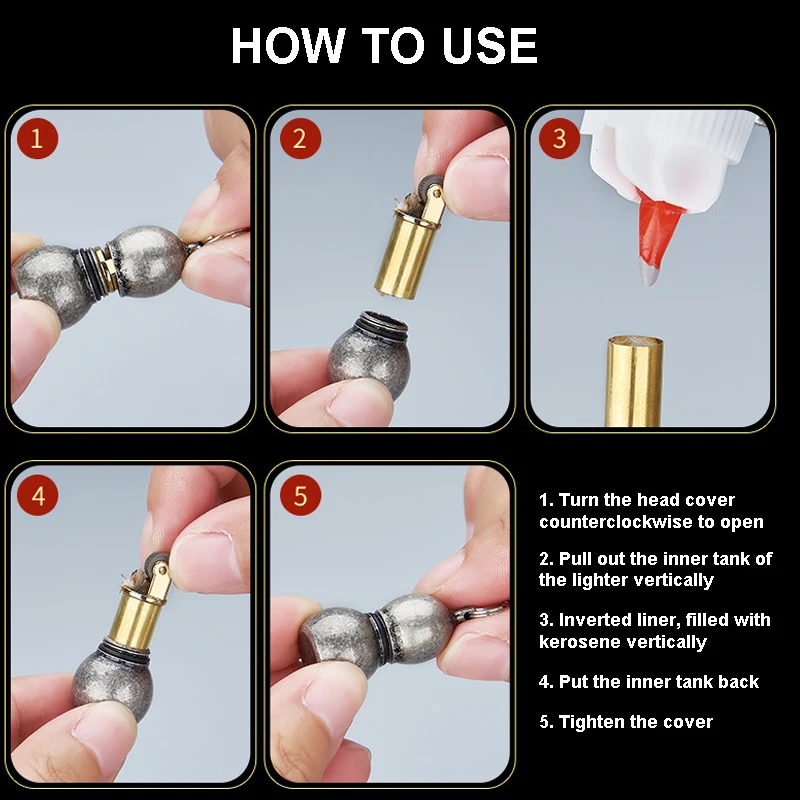 HOW TO USE

1

2

3

4

5

1. Turn the head cover counterclockwise to open

2. Pull out the inner tank of the lighter vertically

3. Inverted liner, filled with kerosene vertically

4. Put the inner tank back

5. Tighten the cover