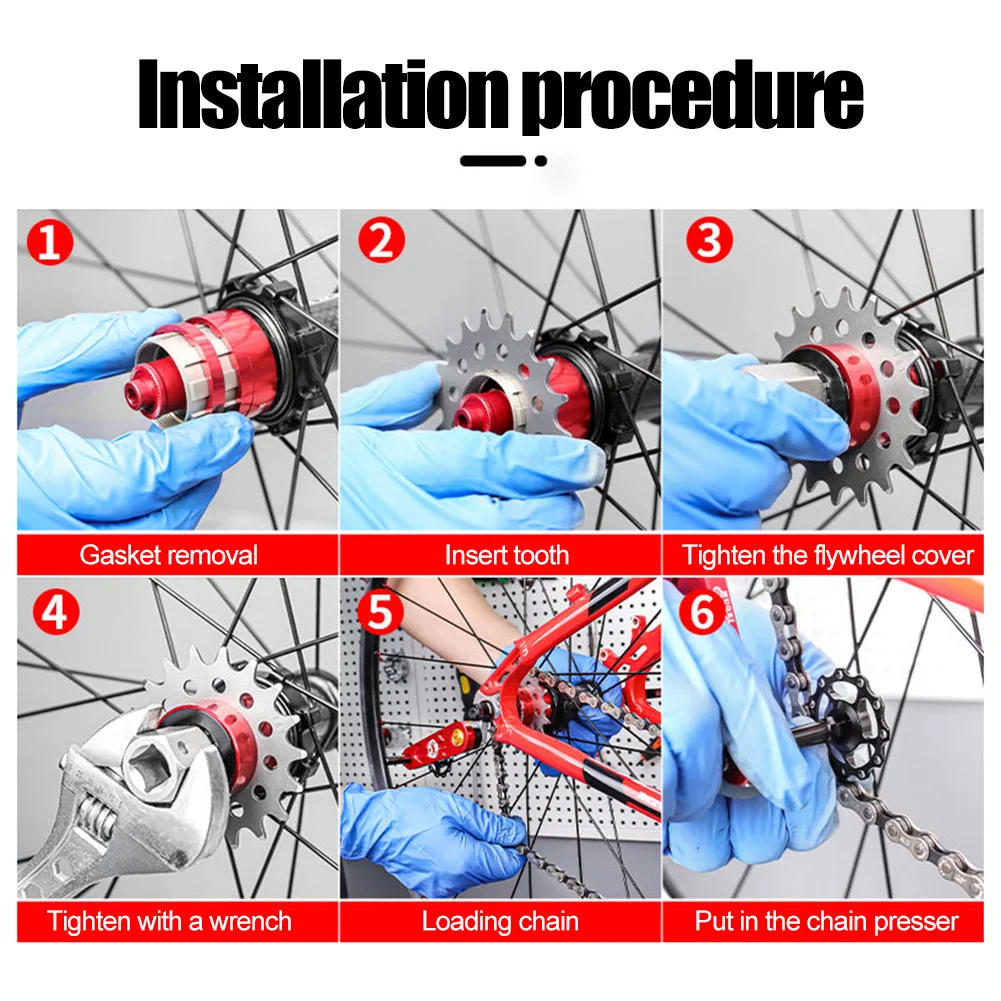 Installation procedure

1
Gasket removal

2
Insert tooth

3
Tighten the flywheel cover

4
Tighten with a wrench

5
Loading chain

6
Put in the chain presser