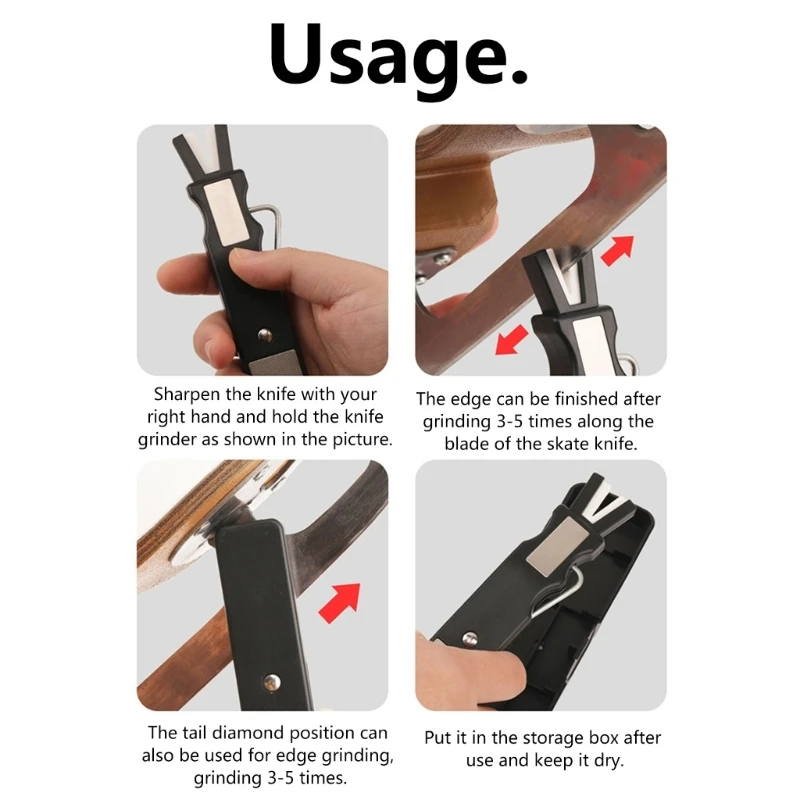 Usage.

Sharpen the knife with your right hand and hold the knife grinder as shown in the picture.

The edge can be finished after grinding 3-5 times along the blade of the skate knife.

The tail diamond position can also be used for edge grinding, grinding 3-5 times.

Put it in the storage box after use and keep it dry.