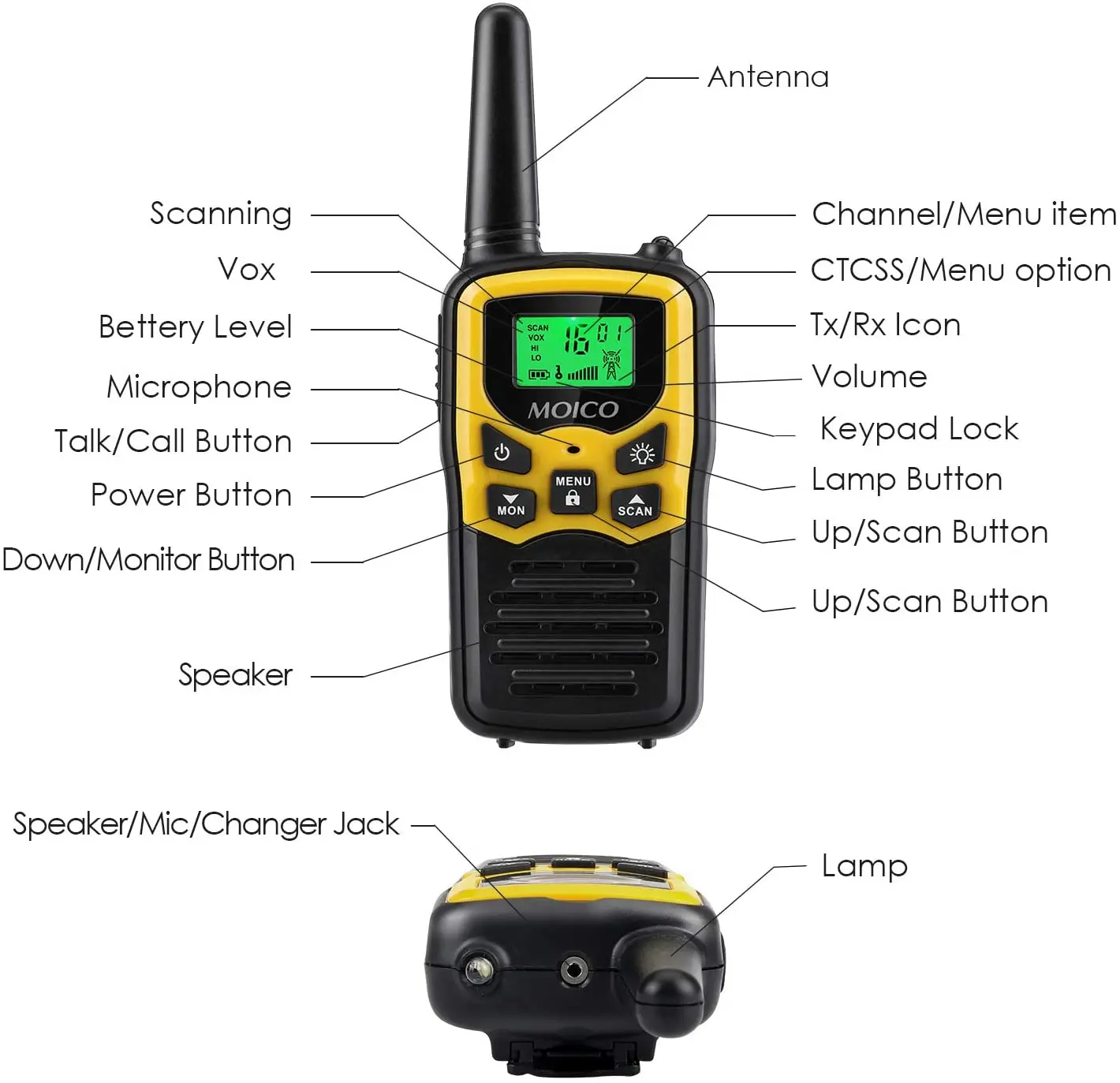 Antenna

Scanning
Vox
Bettery Level
Microphone
Talk/Call Button
Power Button
Down/Monitor Button
Speaker

Channel/Menu item
CTCSS/Menu option
Tx/Rx Icon
Volume
Keypad Lock
Lamp Button
Up/Scan Button
Up/Scan Button

SCAN
VOX
HI
LO
16 01

MOICO
MENU
MON
SCAN

Speaker/Mic/Changer Jack
Lamp