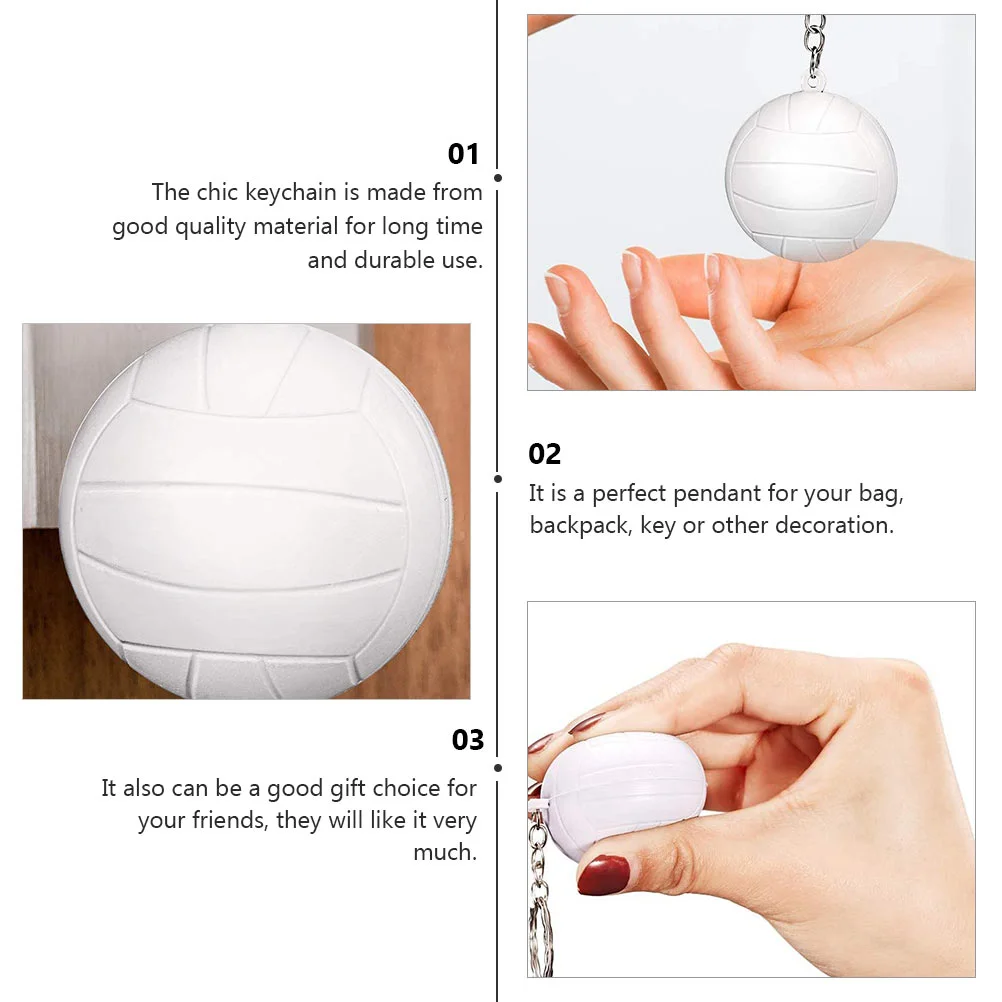 01
The chic keychain is made from good quality material for long time and durable use.

02
It is a perfect pendant for your bag, backpack, key or other decoration.

03
It also can be a good gift choice for your friends, they will like it very much.