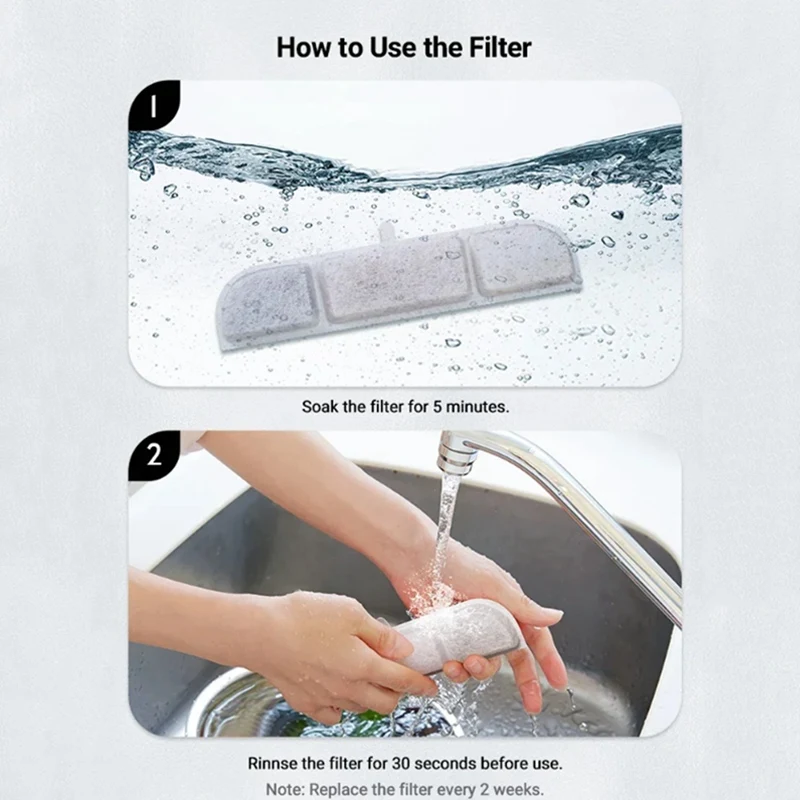 How to Use the Filter

1

Soak the filter for 5 minutes.

2

Rinnse the filter for 30 seconds before use.

Note: Replace the filter every 2 weeks.