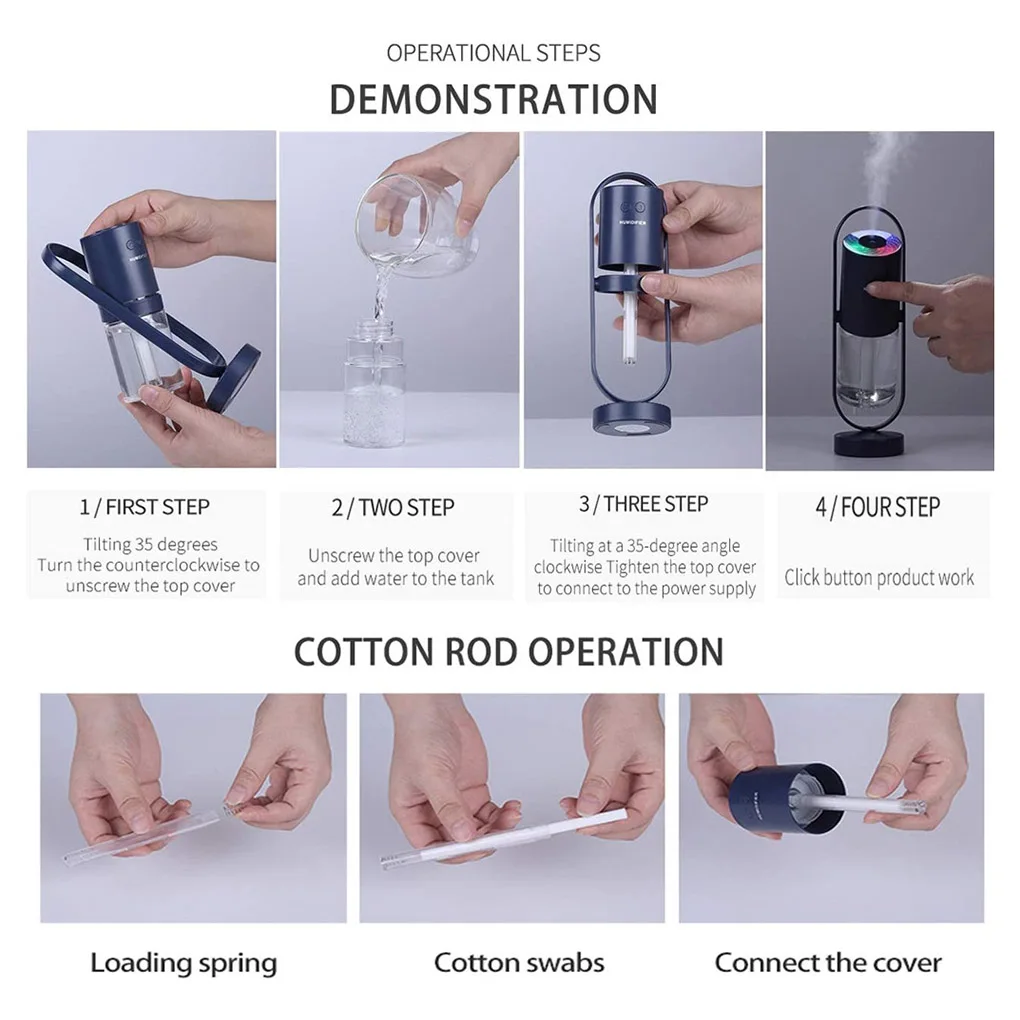 OPERATIONAL STEPS

DEMONSTRATION

HUMIDIFIER

1 / FIRST STEP

Tilting 35 degrees
Turn the counterclockwise to unscrew the top cover

2 / TWO STEP

Unscrew the top cover and add water to the tank

3 / THREE STEP

Tilting at a 35-degree angle clockwise Tighten the top cover to connect to the power supply

4 / FOUR STEP

Click button product work

COTTON ROD OPERATION

Loading spring

Cotton swabs

Connect the cover