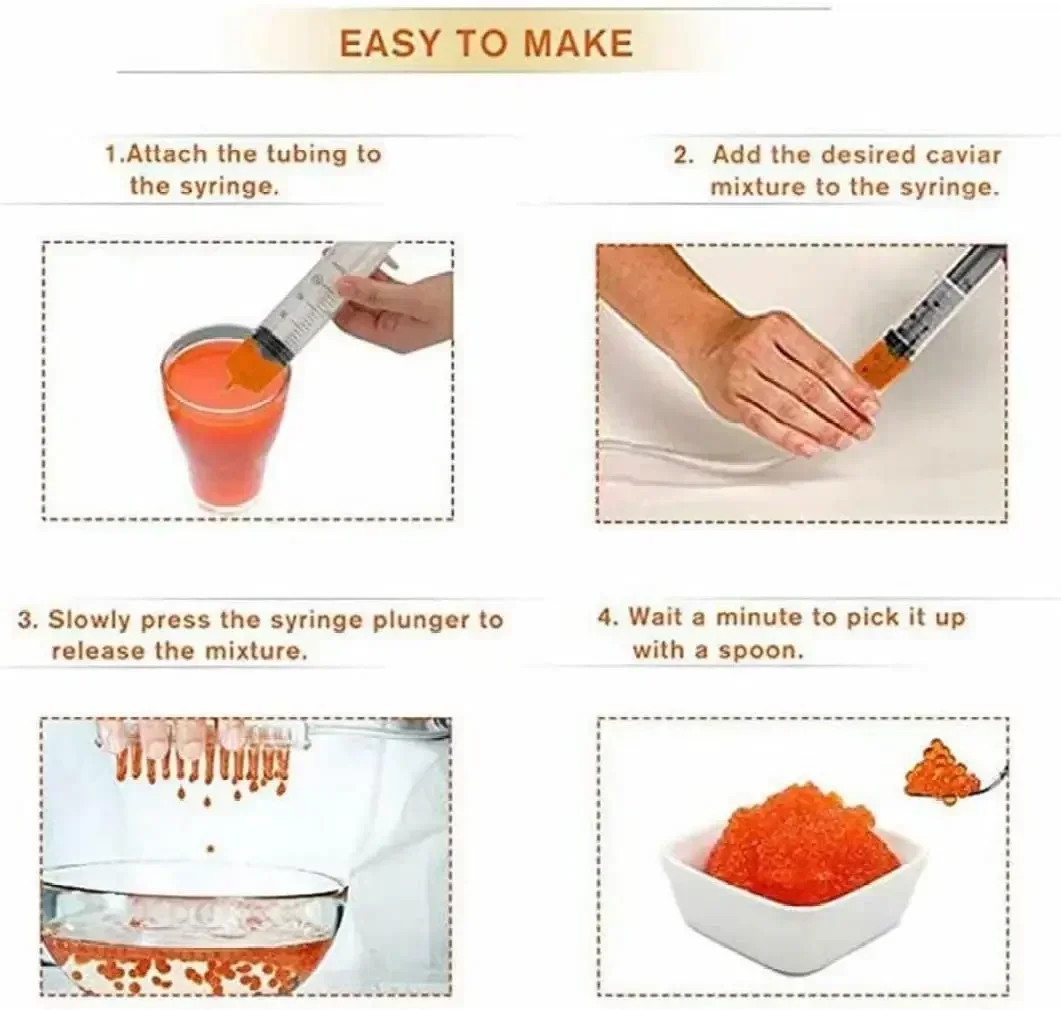 EASY TO MAKE

1.Attach the tubing to the syringe.

2. Add the desired caviar mixture to the syringe.

3. Slowly press the syringe plunger to release the mixture.

4. Wait a minute to pick it up with a spoon.