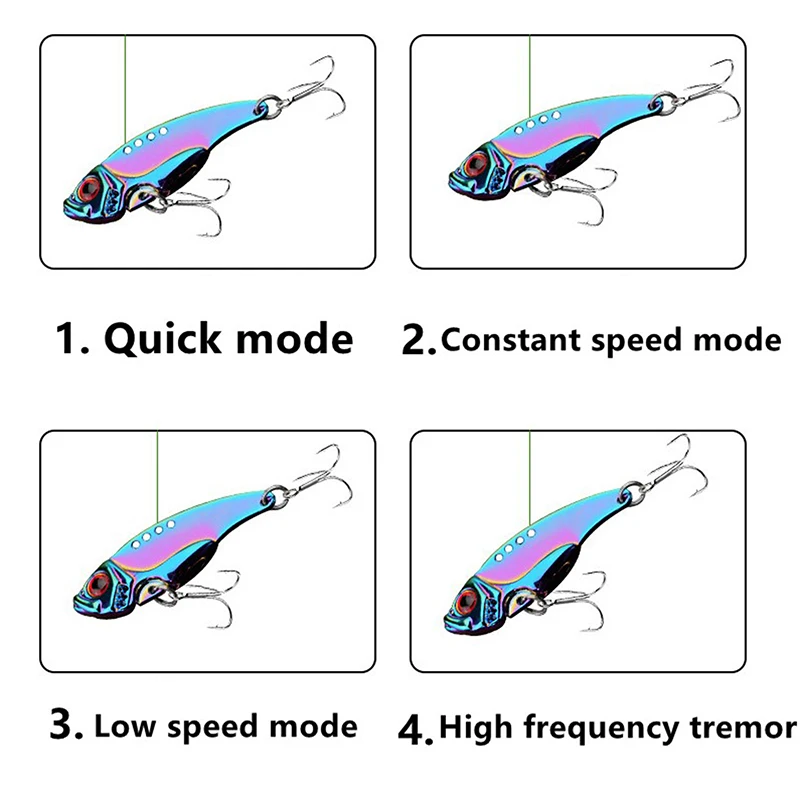 1. Quick mode

2. Constant speed mode

3. Low speed mode

4. High frequency tremor