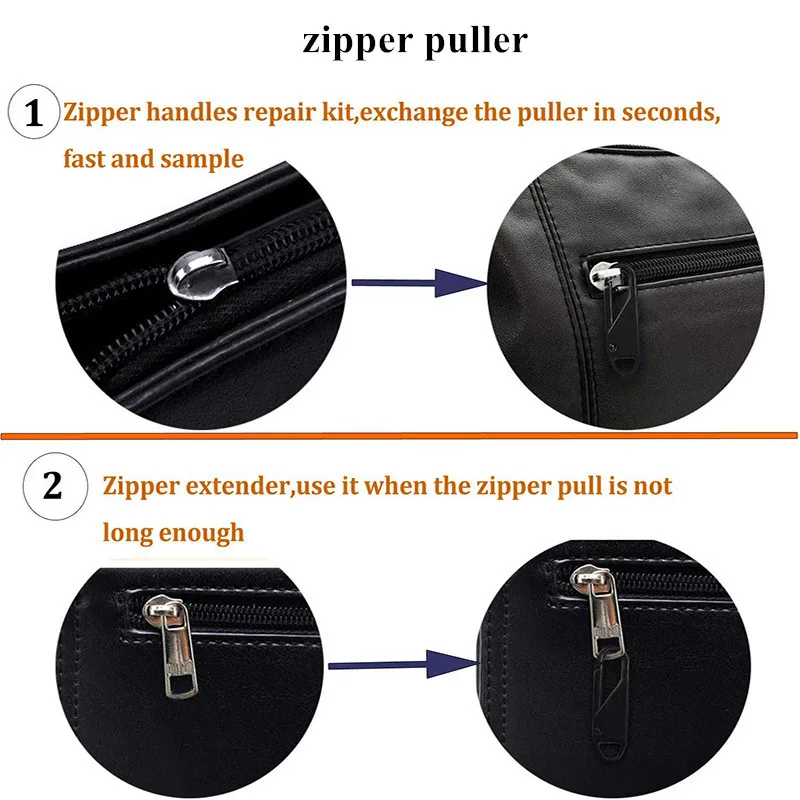 zipper puller

1 Zipper handles repair kit,exchange the puller in seconds, fast and sample

2 Zipper extender,use it when the zipper pull is not long enough