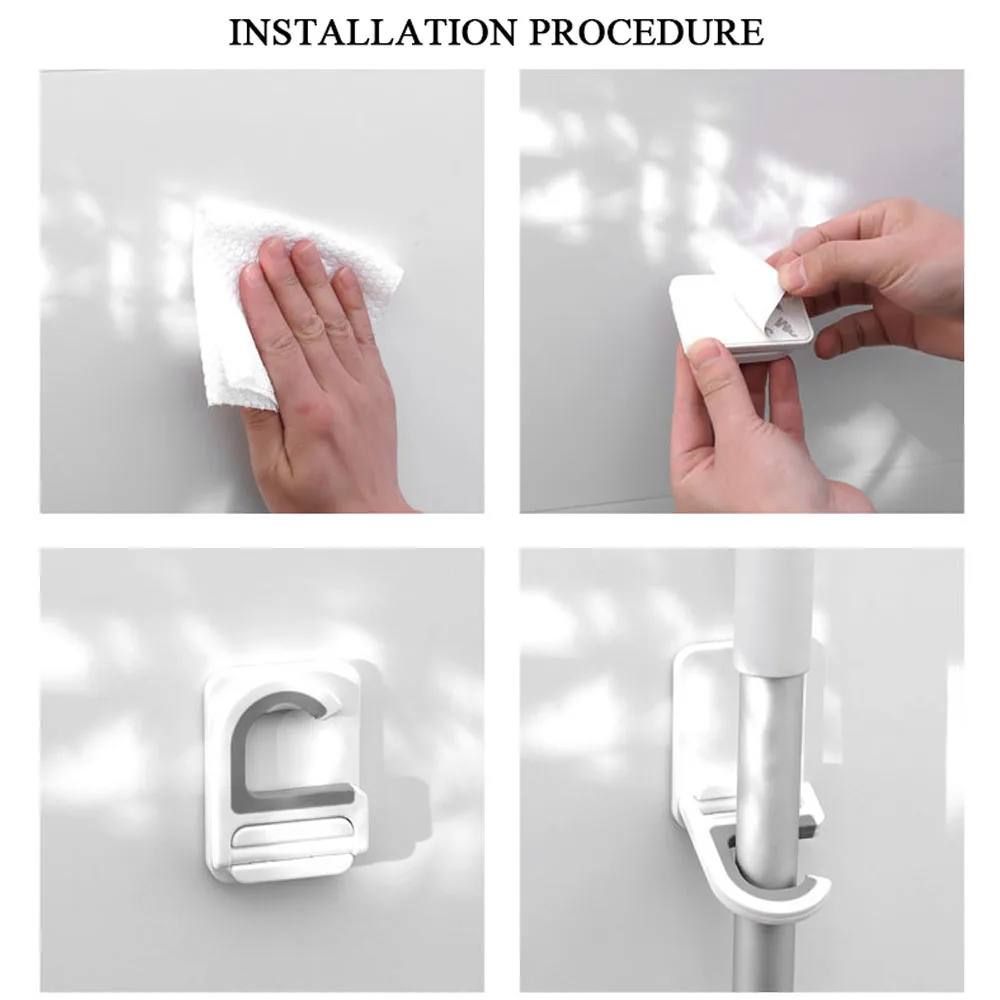 INSTALLATION PROCEDURE