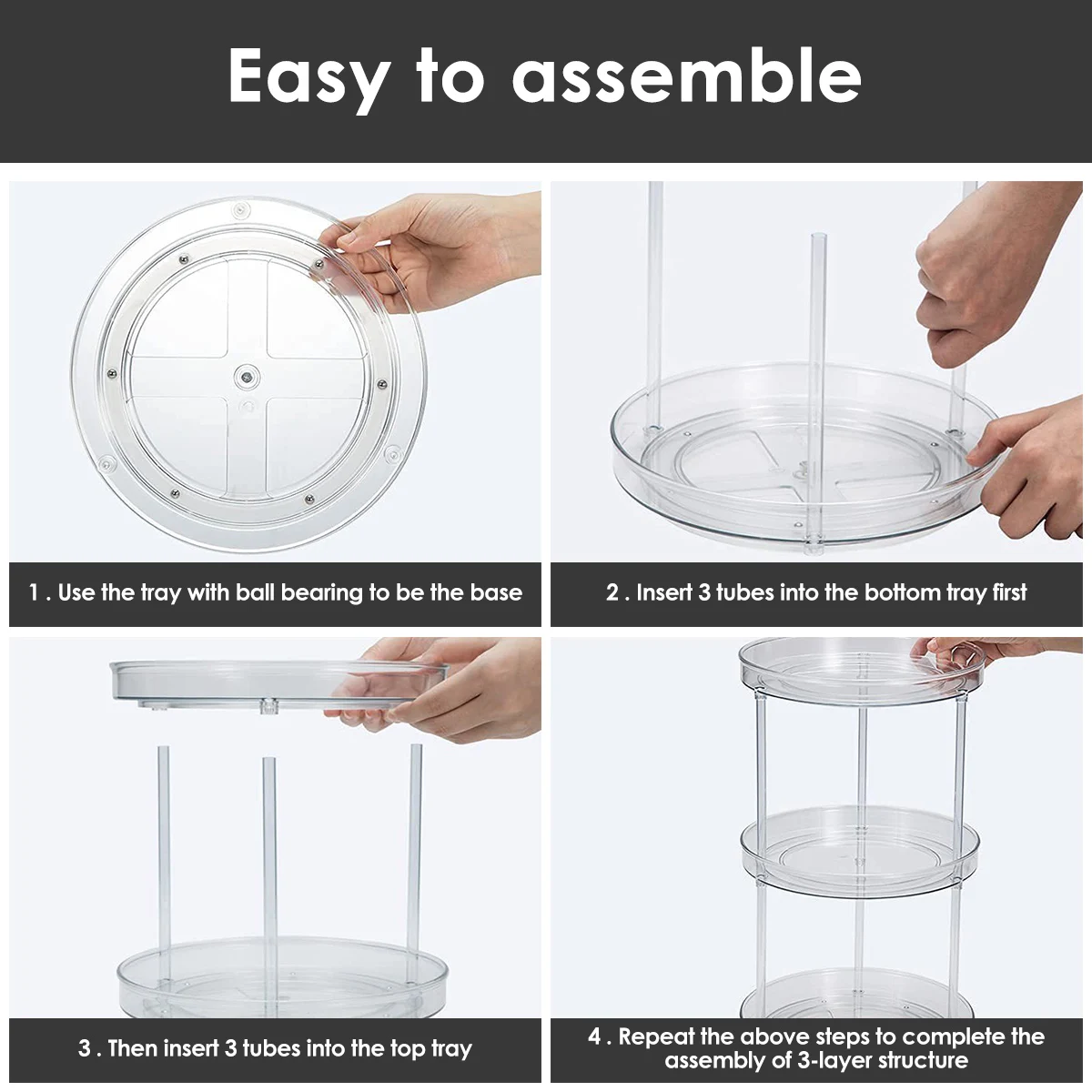 Easy to assemble

1 . Use the tray with ball bearing to be the base

2 . Insert 3 tubes into the bottom tray first

3 . Then insert 3 tubes into the top tray

4 . Repeat the above steps to complete the assembly of 3-layer structure