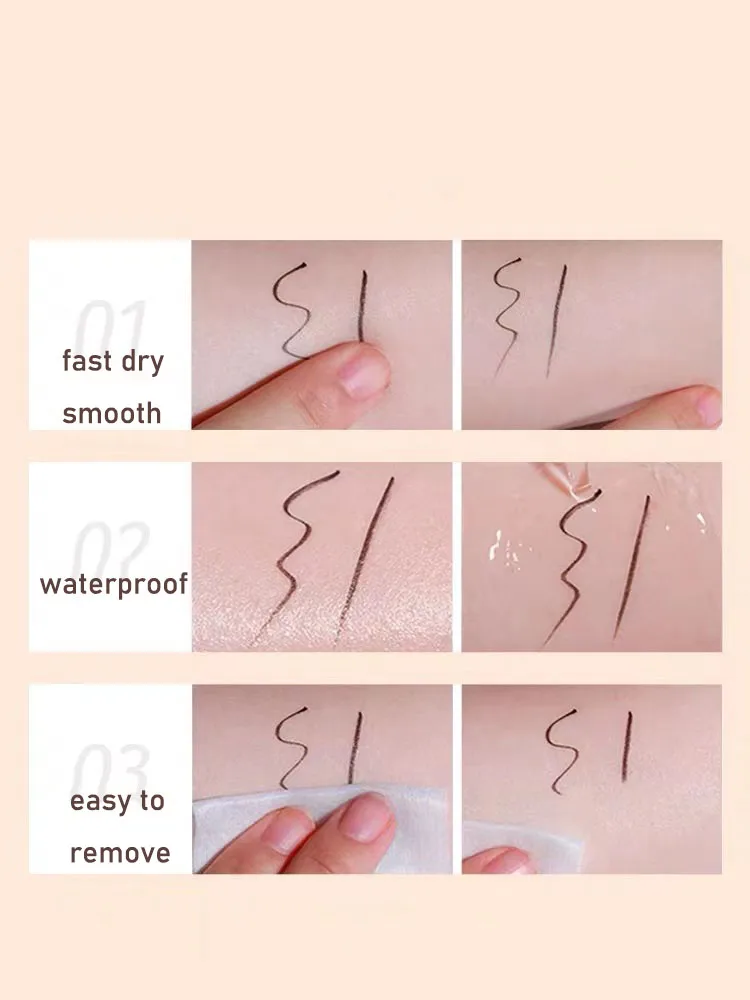 01
fast dry
smooth

02
waterproof

03
easy to
remove