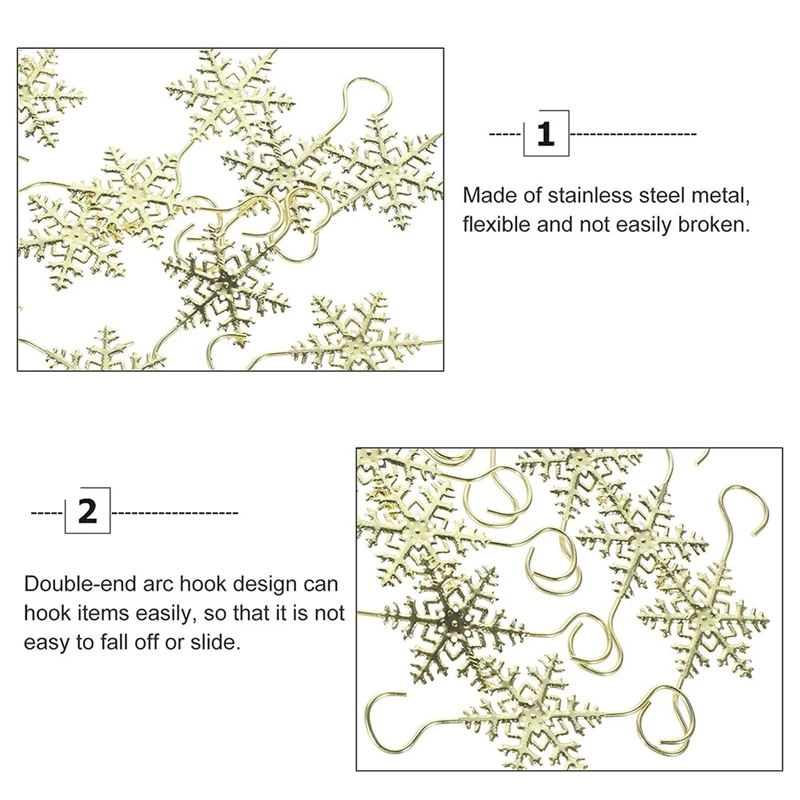 1

Made of stainless steel metal, flexible and not easily broken.

2

Double-end arc hook design can hook items easily, so that it is not easy to fall off or slide.