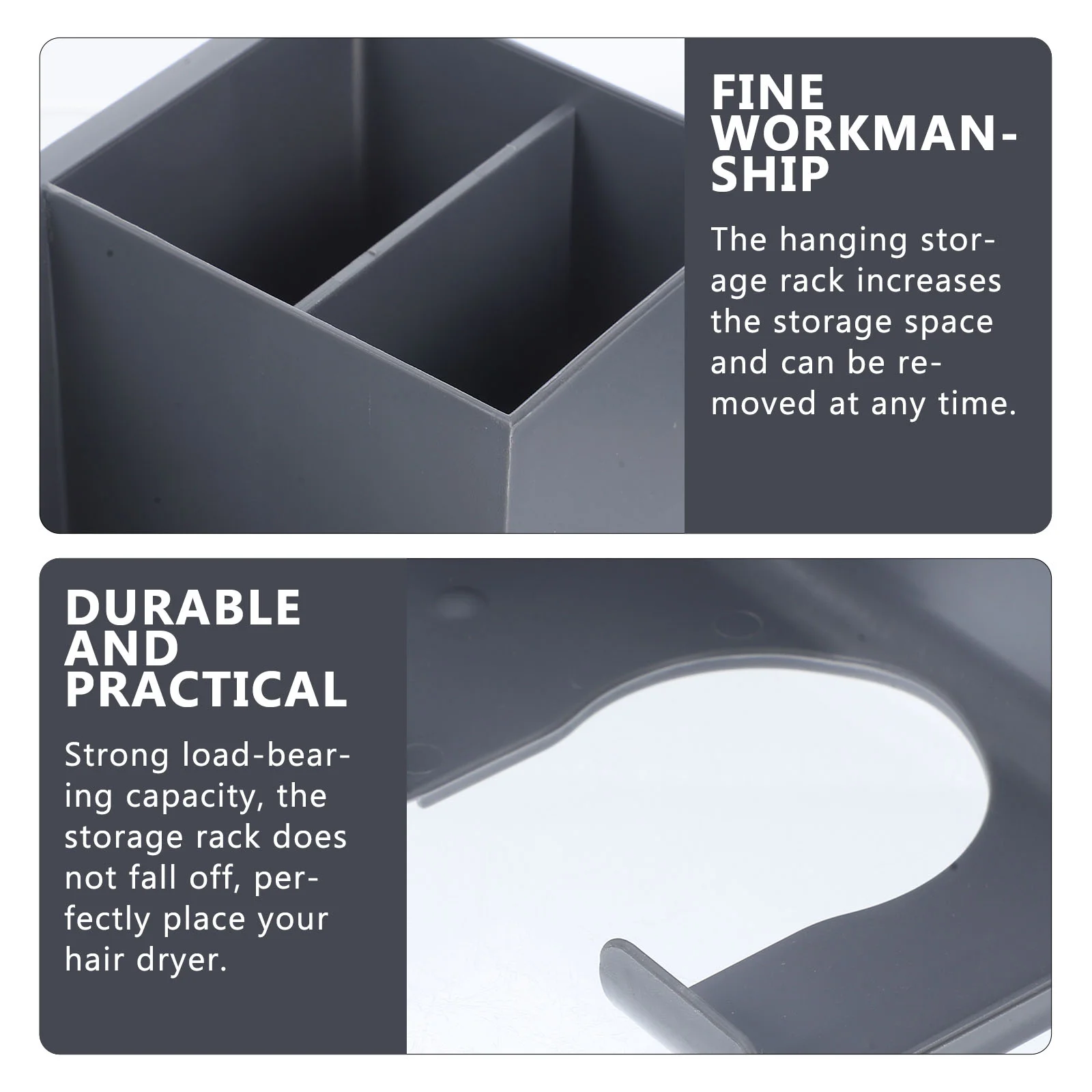 FINE WORKMANSHIP

The hanging storage rack increases the storage space and can be removed at any time.

DURABLE AND PRACTICAL

Strong load-bearing capacity, the storage rack does not fall off, perfectly place your hair dryer.