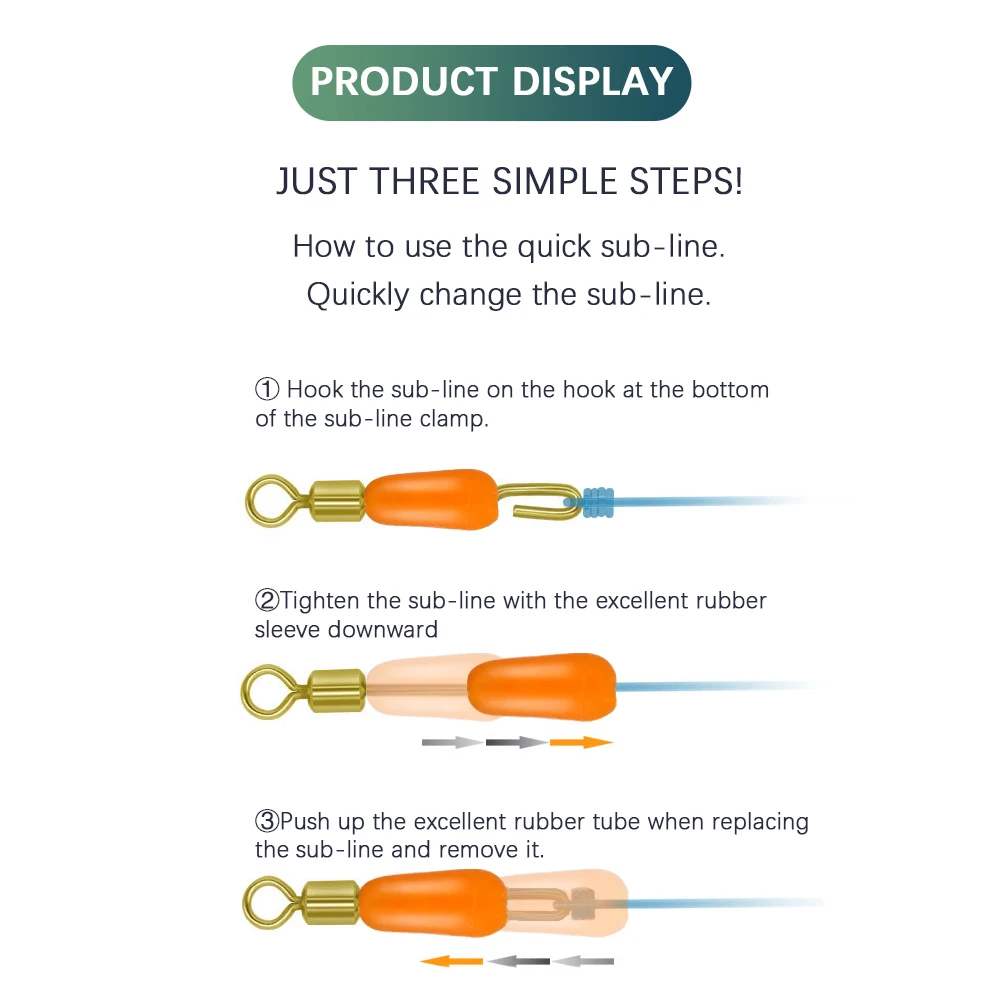 PRODUCT DISPLAY

JUST THREE SIMPLE STEPS!

How to use the quick sub-line.
Quickly change the sub-line.

① Hook the sub-line on the hook at the bottom of the sub-line clamp.

②Tighten the sub-line with the excellent rubber sleeve downward

③Push up the excellent rubber tube when replacing the sub-line and remove it.