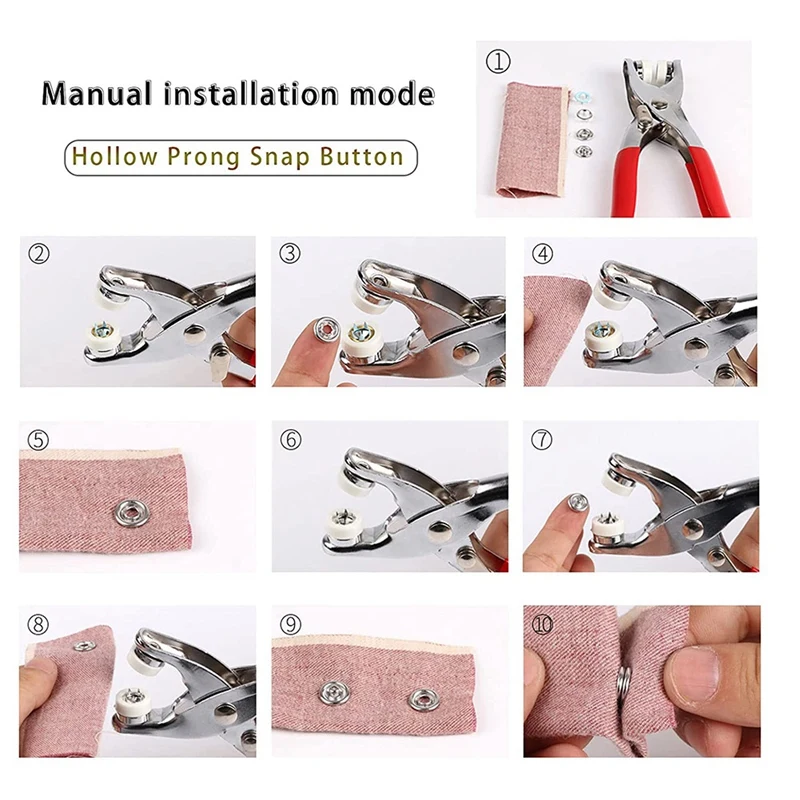 Manual installation mode

Hollow Prong Snap Button

①

②

③

④

⑤

⑥

⑦

⑧

⑨

⑩