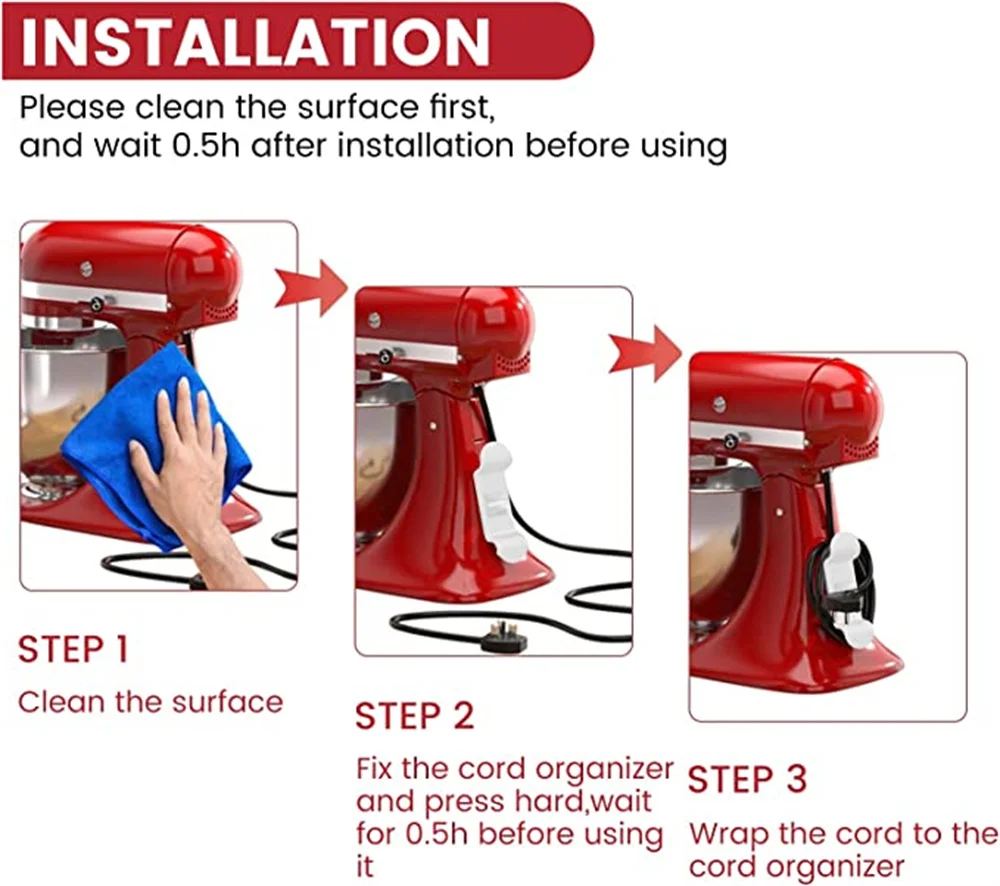 INSTALLATION

Please clean the surface first, and wait 0.5h after installation before using

STEP 1

Clean the surface

STEP 2

Fix the cord organizer and press hard,wait for 0.5h before using it

STEP 3

Wrap the cord to the cord organizer