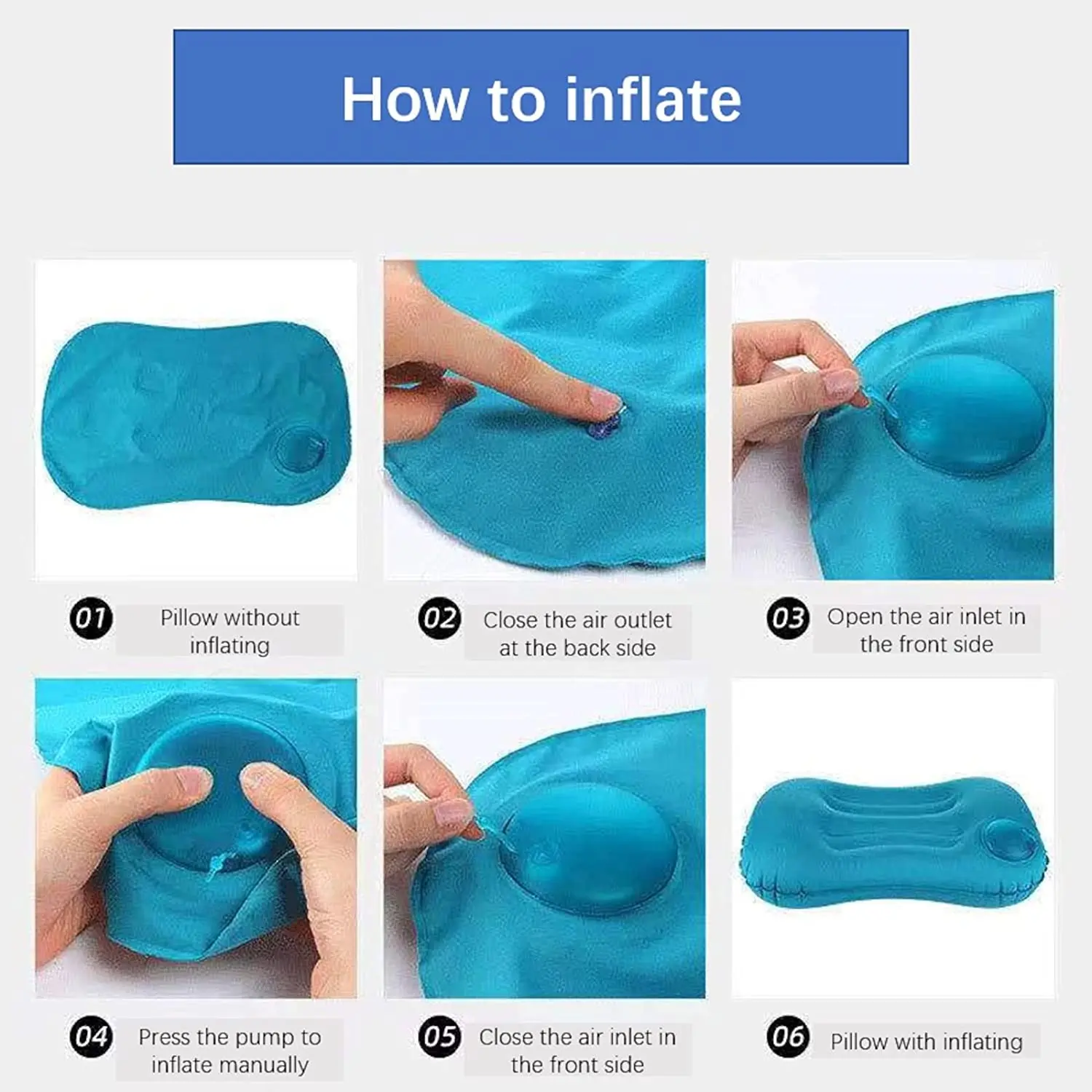 How to inflate

01 Pillow without inflating

02 Close the air outlet at the back side

03 Open the air inlet in the front side

04 Press the pump to inflate manually

05 Close the air inlet in the front side

06 Pillow with inflating