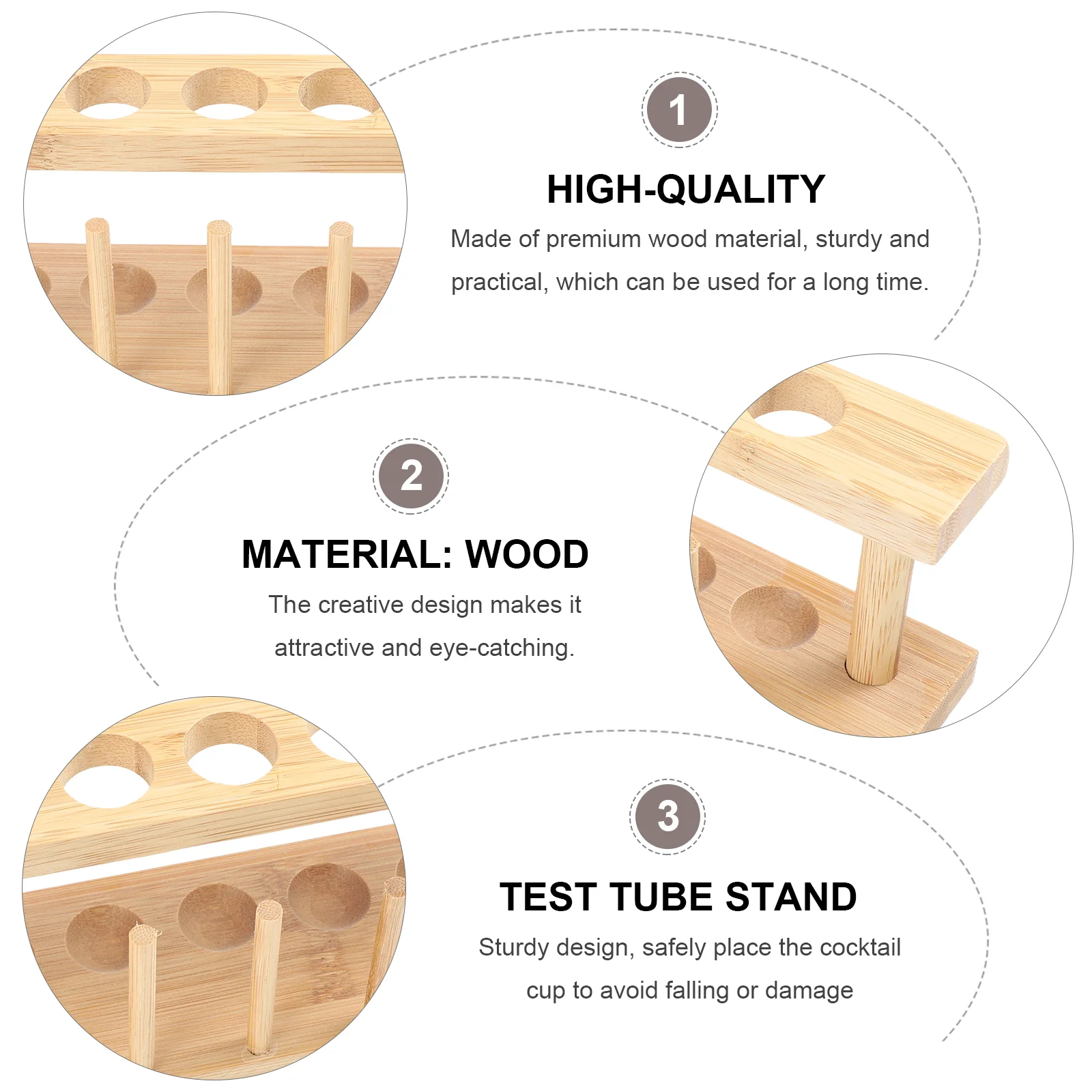 1

HIGH-QUALITY

Made of premium wood material, sturdy and practical, which can be used for a long time.

2

MATERIAL: WOOD

The creative design makes it attractive and eye-catching.

3

TEST TUBE STAND

Sturdy design, safely place the cocktail cup to avoid falling or damage