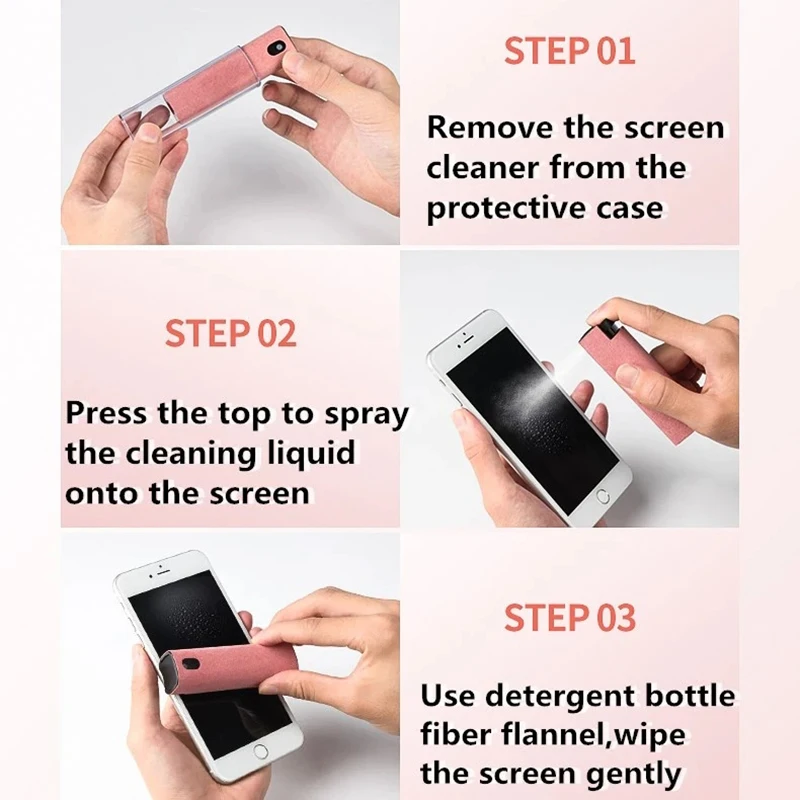 STEP 01

Remove the screen cleaner from the protective case

STEP 02

Press the top to spray the cleaning liquid onto the screen

STEP 03

Use detergent bottle fiber flannel,wipe the screen gently