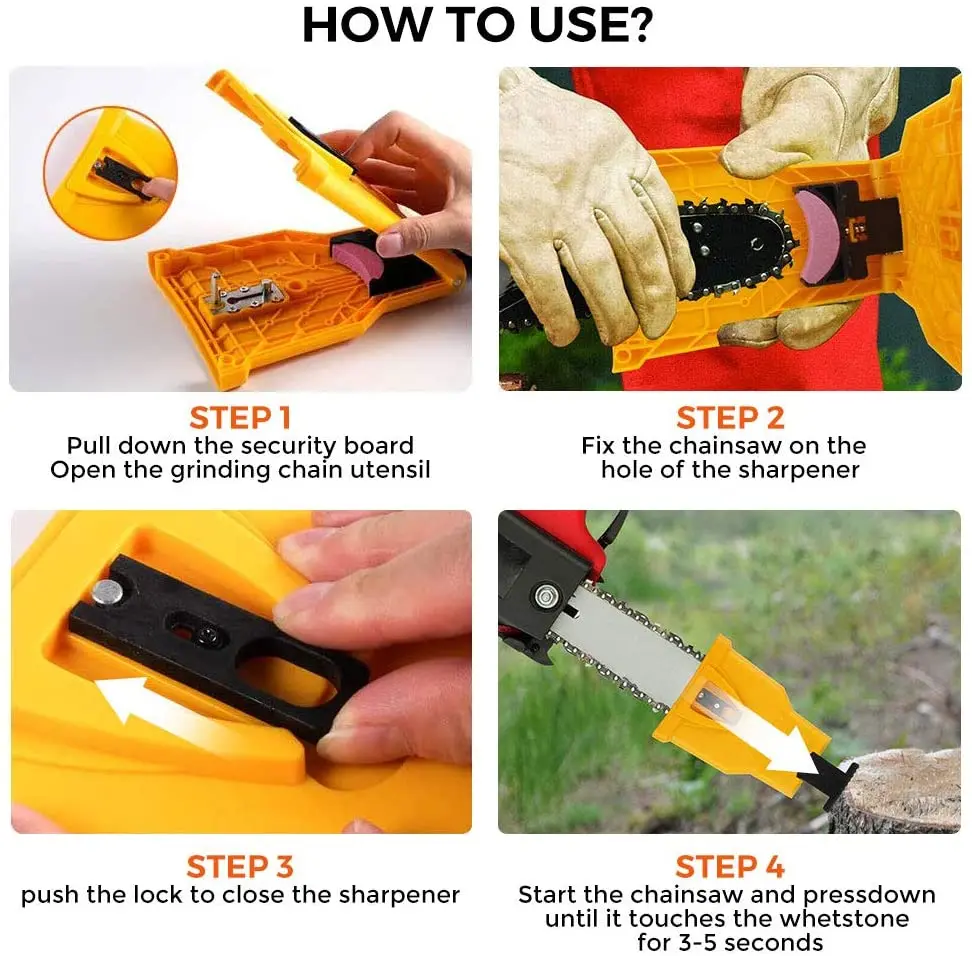 HOW TO USE?

STEP 1
Pull down the security board
Open the grinding chain utensil

STEP 2
Fix the chainsaw on the hole of the sharpener

STEP 3
push the lock to close the sharpener

STEP 4
Start the chainsaw and pressdown until it touches the whetstone for 3-5 seconds