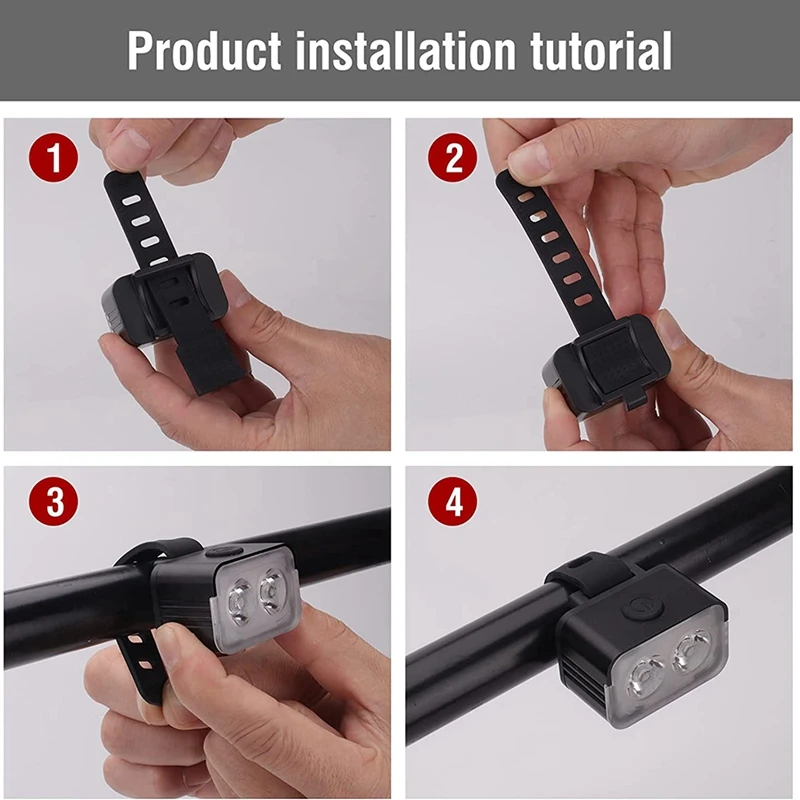 Product installation tutorial

1

2

3

4